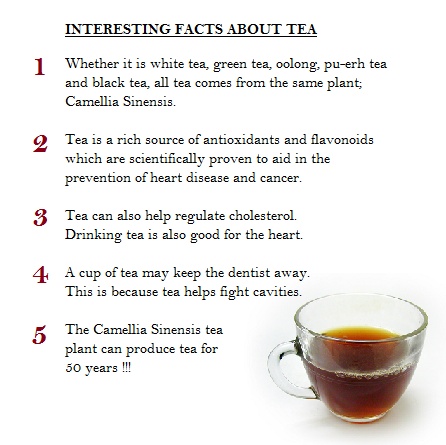 INTERESTING FACTS ABOUT TEA

1 Whether it is white tea, green tea, oolong, pu-erh tea and black tea, all tea comes from the same plant; Camellia Sinensis.

2 Tea is a rich source of antioxidants and flavonoids which are scientifically proven to aid in the prevention of heart disease and cancer.

3 Tea can also help regulate cholesterol. Drinking tea is also good for the heart.

4 A cup of tea may keep the dentist away. This is because tea helps fight cavities.

5 The Camellia Sinensis tea plant can produce tea for 50 years !!!