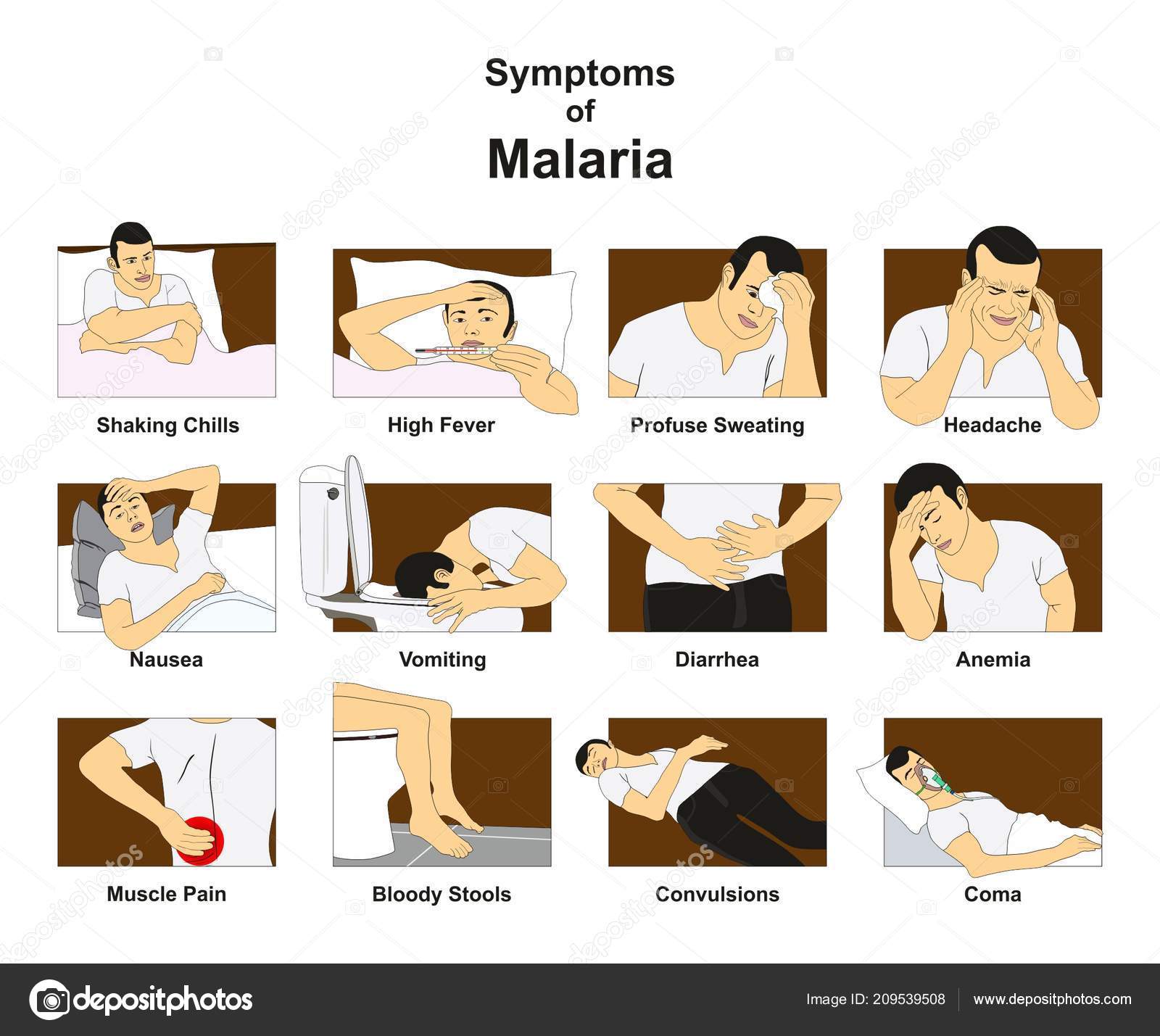 Symptoms
of
Malaria

Shaking Chills

High Fever

Profuse Sweating

Headache

Nausea

Vomiting

Diarrhea

Anemia

Muscle Pain

Bloody Stools

Convulsions

Coma

depositphotos

Image ID: 209539508

www.depositphotos.com