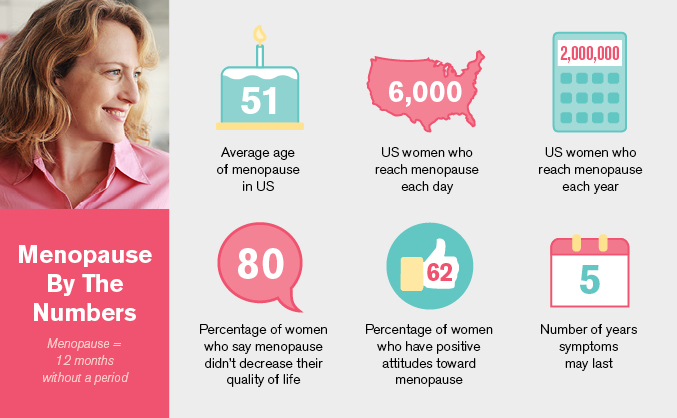 Menopause By The Numbers

Menopause = 12 months without a period

51

Average age of menopause in US

6,000

US women who reach menopause each day

2,000,000

US women who reach menopause each year

80

Percentage of women who say menopause didn't decrease their quality of life

62

Percentage of women who have positive attitudes toward menopause

5

Number of years symptoms may last