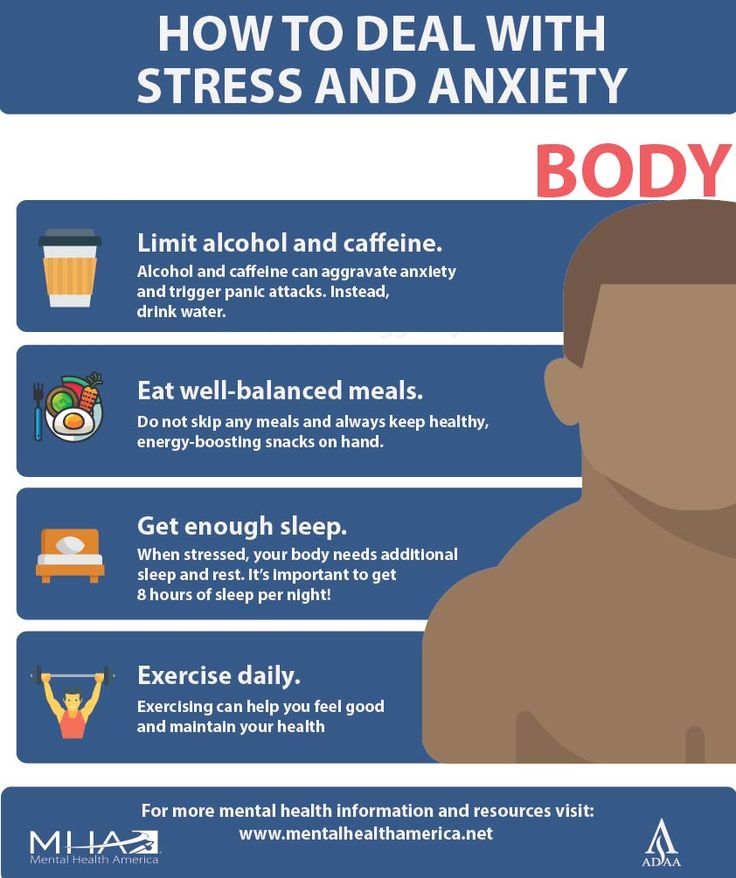 HOW TO DEAL WITH STRESS AND ANXIETY

BODY

Limit alcohol and caffeine.
Alcohol and caffeine can aggravate anxiety and trigger panic attacks. Instead, drink water.

Eat well-balanced meals.
Do not skip any meals and always keep healthy, energy-boosting snacks on hand.

Get enough sleep.
When stressed, your body needs additional sleep and rest. It's important to get 8 hours of sleep per night!

Exercise daily.
Exercising can help you feel good and maintain your health

For more mental health information and resources visit:
www.mentalhealthamerica.net

MHA Mental Health America

ADAA