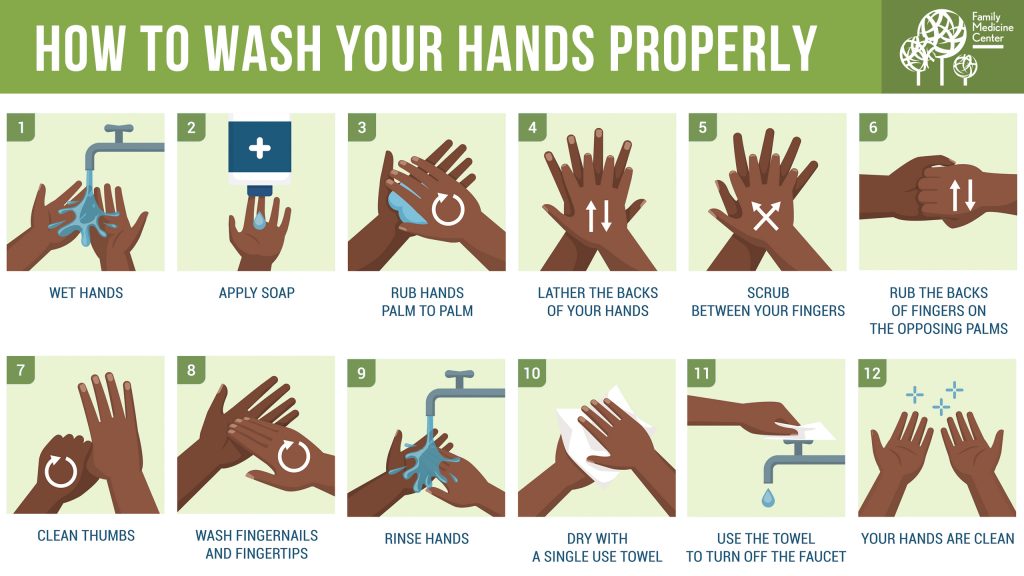 HOW TO WASH YOUR HANDS PROPERLY

Family Medicine Center

1
WET HANDS

2
APPLY SOAP

3
RUB HANDS PALM TO PALM

4
LATHER THE BACKS OF YOUR HANDS

5
SCRUB BETWEEN YOUR FINGERS

6
RUB THE BACKS OF FINGERS ON THE OPPOSING PALMS

7
CLEAN THUMBS

8
WASH FINGERNAILS AND FINGERTIPS

9
RINSE HANDS

10
DRY WITH A SINGLE USE TOWEL

11
USE THE TOWEL TO TURN OFF THE FAUCET

12
YOUR HANDS ARE CLEAN