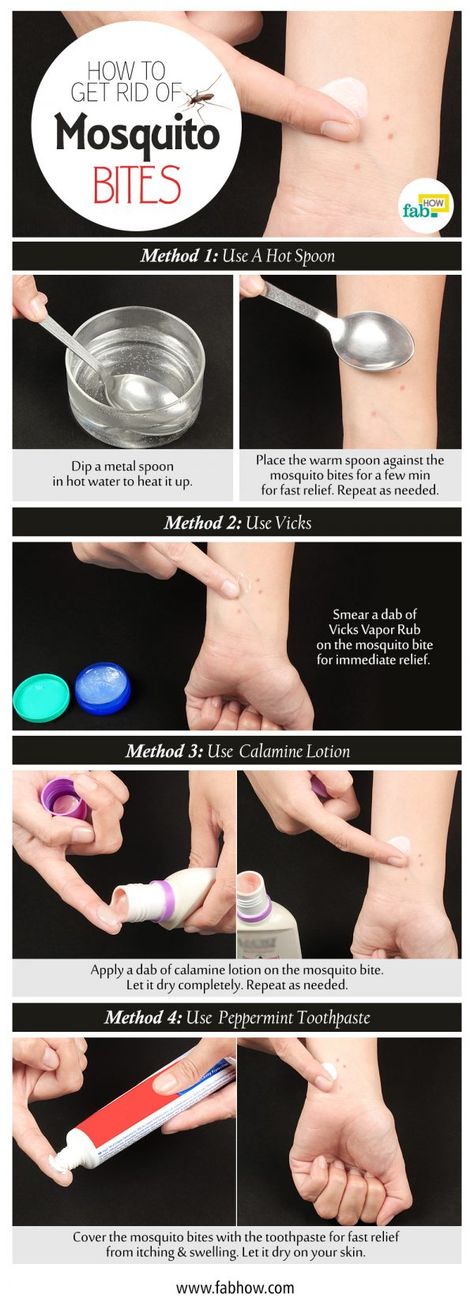 HOW TO GET RID OF Mosquito BITES

fab HOW

Method 1: Use A Hot Spoon

Dip a metal spoon in hot water to heat it up.

Place the warm spoon against the mosquito bites for a few min for fast relief. Repeat as needed.

Method 2: Use Vicks

Smear a dab of Vicks Vapor Rub on the mosquito bite for immediate relief.

Method 3: Use Calamine Lotion

Apply a dab of calamine lotion on the mosquito bite. Let it dry completely. Repeat as needed.

Method 4: Use Peppermint Toothpaste

Cover the mosquito bites with the toothpaste for fast relief from itching & swelling. Let it dry on your skin.

www.fabhow.com