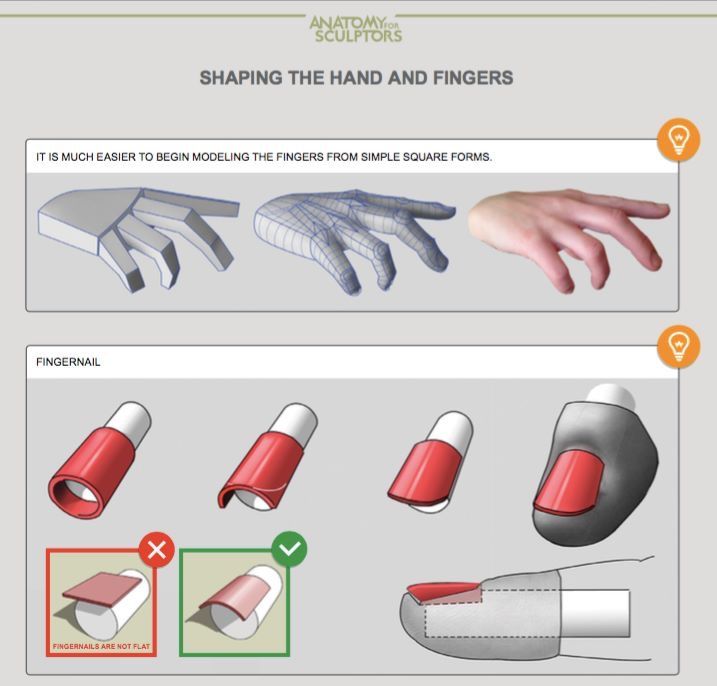 ANATOMY FOR SCULPTORS

SHAPING THE HAND AND FINGERS

IT IS MUCH EASIER TO BEGIN MODELING THE FINGERS FROM SIMPLE SQUARE FORMS.

FINGERNAIL

FINGERNAILS ARE NOT FLAT