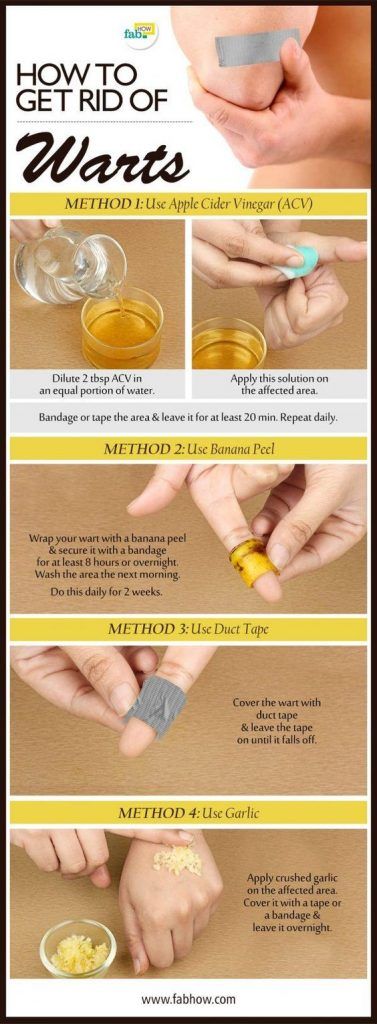 fab HOW

HOW TO GET RID OF

Warts

METHOD 1: Use Apple Cider Vinegar (ACV)

Dilute 2 tbsp ACV in an equal portion of water.

Apply this solution on the affected area.

Bandage or tape the area & leave it for at least 20 min. Repeat daily.

METHOD 2: Use Banana Peel

Wrap your wart with a banana peel & secure it with a bandage for at least 8 hours or overnight. Wash the area the next morning.

Do this daily for 2 weeks.

METHOD 3: Use Duct Tape

Cover the wart with duct tape & leave the tape on until it falls off.

METHOD 4: Use Garlic

Apply crushed garlic on the affected area. Cover it with a tape or a bandage & leave it overnight.

www.fabhow.com