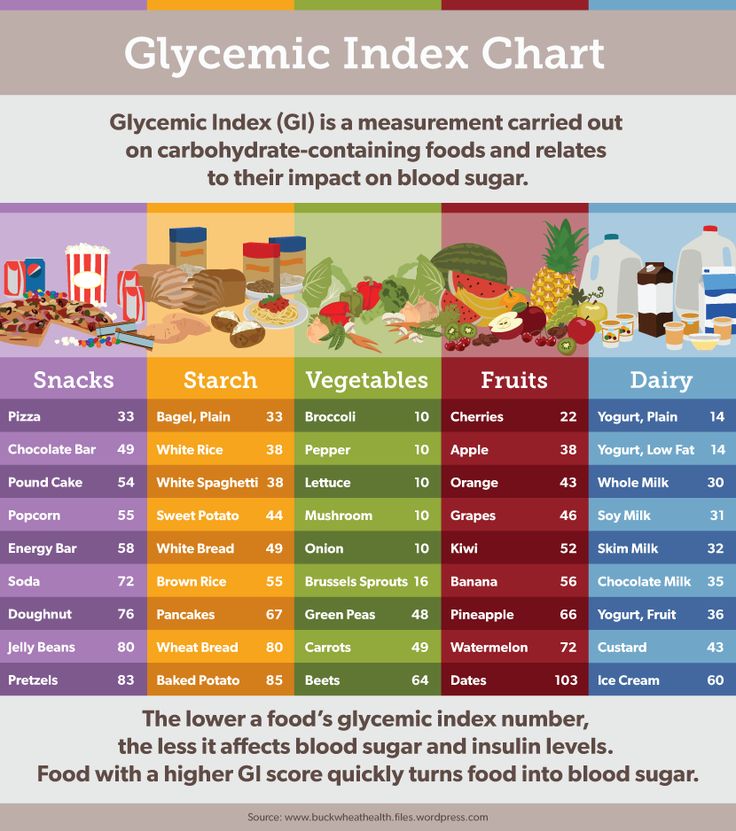 Glycemic Index Chart

Glycemic Index (GI) is a measurement carried out on carbohydrate-containing foods and relates to their impact on blood sugar.

| Snacks | | Starch | | Vegetables | | Fruits | | Dairy | |
|---|---|---|---|---|---|---|---|---|---|
| Pizza | 33 | Bagel, Plain | 33 | Broccoli | 10 | Cherries | 22 | Yogurt, Plain | 14 |
| Chocolate Bar | 49 | White Rice | 38 | Pepper | 10 | Apple | 38 | Yogurt, Low Fat | 14 |
| Pound Cake | 54 | White Spaghetti | 38 | Lettuce | 10 | Orange | 43 | Whole Milk | 30 |
| Popcorn | 55 | Sweet Potato | 44 | Mushroom | 10 | Grapes | 46 | Soy Milk | 31 |
| Energy Bar | 58 | White Bread | 49 | Onion | 10 | Kiwi | 52 | Skim Milk | 32 |
| Soda | 72 | Brown Rice | 55 | Brussels Sprouts | 16 | Banana | 56 | Chocolate Milk | 35 |
| Doughnut | 76 | Pancakes | 67 | Green Peas | 48 | Pineapple | 66 | Yogurt, Fruit | 36 |
| Jelly Beans | 80 | Wheat Bread | 80 | Carrots | 49 | Watermelon | 72 | Custard | 43 |
| Pretzels | 83 | Baked Potato | 85 | Beets | 64 | Dates | 103 | Ice Cream | 60 |

The lower a food's glycemic index number, the less it affects blood sugar and insulin levels. Food with a higher GI score quickly turns food into blood sugar.

Source: www.buckwheathealth.files.wordpress.com