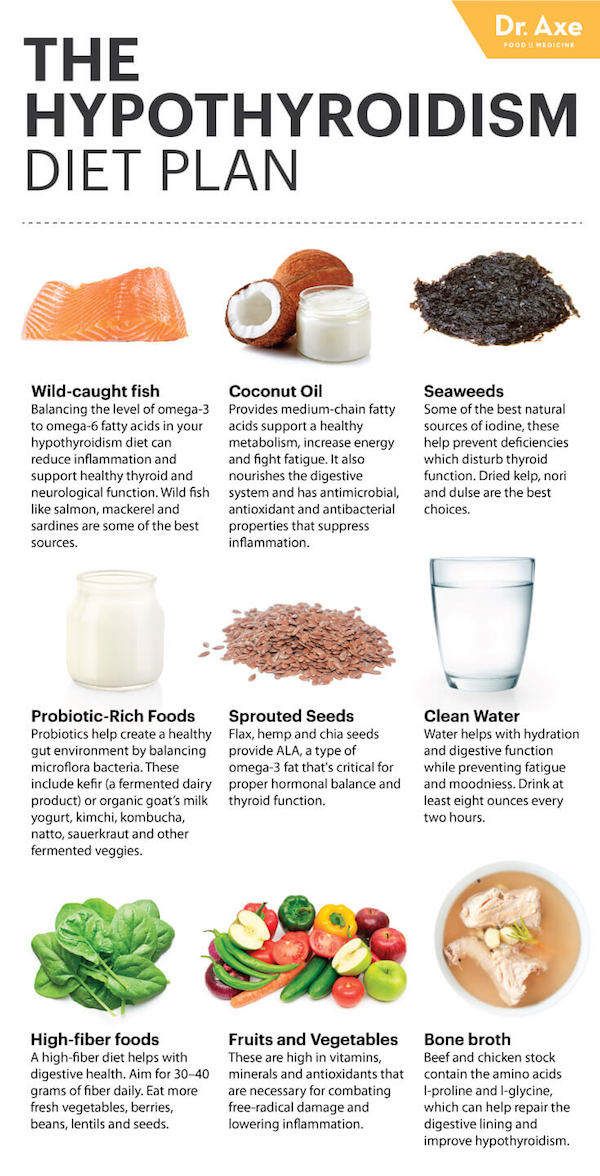 Dr. Axe
FOOD IS MEDICINE

THE HYPOTHYROIDISM DIET PLAN

Wild-caught fish
Balancing the level of omega-3 to omega-6 fatty acids in your hypothyroidism diet can reduce inflammation and support healthy thyroid and neurological function. Wild fish like salmon, mackerel and sardines are some of the best sources.

Coconut Oil
Provides medium-chain fatty acids support a healthy metabolism, increase energy and fight fatigue. It also nourishes the digestive system and has antimicrobial, antioxidant and antibacterial properties that suppress inflammation.

Seaweeds
Some of the best natural sources of iodine, these help prevent deficiencies which disturb thyroid function. Dried kelp, nori and dulse are the best choices.

Probiotic-Rich Foods
Probiotics help create a healthy gut environment by balancing microflora bacteria. These include kefir (a fermented dairy product) or organic goat's milk yogurt, kimchi, kombucha, natto, sauerkraut and other fermented veggies.

Sprouted Seeds
Flax, hemp and chia seeds provide ALA, a type of omega-3 fat that's critical for proper hormonal balance and thyroid function.

Clean Water
Water helps with hydration and digestive function while preventing fatigue and moodiness. Drink at least eight ounces every two hours.

High-fiber foods
A high-fiber diet helps with digestive health. Aim for 30–40 grams of fiber daily. Eat more fresh vegetables, berries, beans, lentils and seeds.

Fruits and Vegetables
These are high in vitamins, minerals and antioxidants that are necessary for combating free-radical damage and lowering inflammation.

Bone broth
Beef and chicken stock contain the amino acids l-proline and l-glycine, which can help repair the digestive lining and improve hypothyroidism.