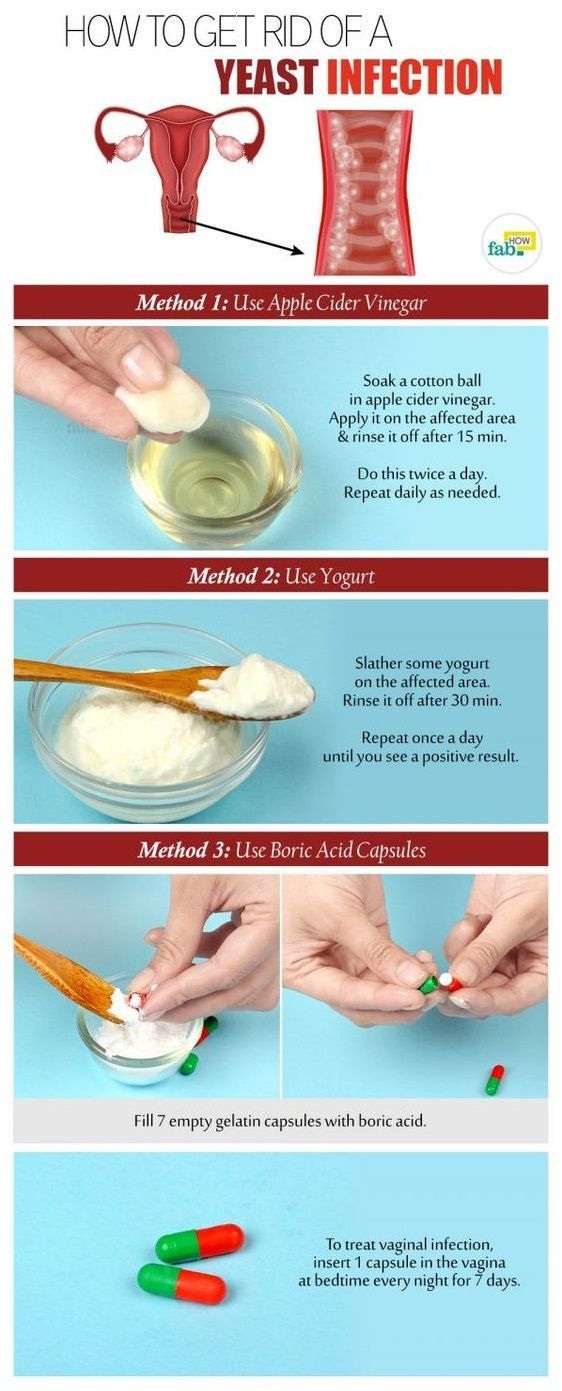 HOW TO GET RID OF A
YEAST INFECTION

fab HOW

Method 1: Use Apple Cider Vinegar

Soak a cotton ball in apple cider vinegar. Apply it on the affected area & rinse it off after 15 min.

Do this twice a day. Repeat daily as needed.

Method 2: Use Yogurt

Slather some yogurt on the affected area. Rinse it off after 30 min.

Repeat once a day until you see a positive result.

Method 3: Use Boric Acid Capsules

Fill 7 empty gelatin capsules with boric acid.

To treat vaginal infection, insert 1 capsule in the vagina at bedtime every night for 7 days.