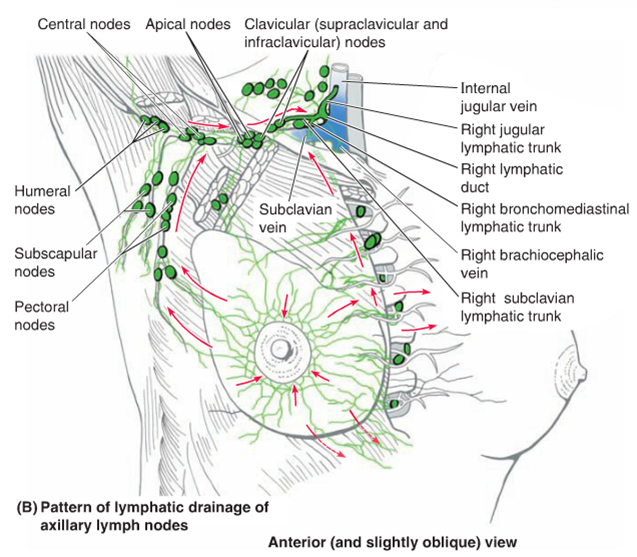 Central nodes
Apical nodes
Clavicular (supraclavicular and infraclavicular) nodes

Internal jugular vein
Right jugular lymphatic trunk
Right lymphatic duct
Right bronchomediastinal lymphatic trunk
Right brachiocephalic vein
Right subclavian lymphatic trunk

Humeral nodes
Subscapular nodes
Pectoral nodes

Subclavian vein

(B) Pattern of lymphatic drainage of axillary lymph nodes

Anterior (and slightly oblique) view