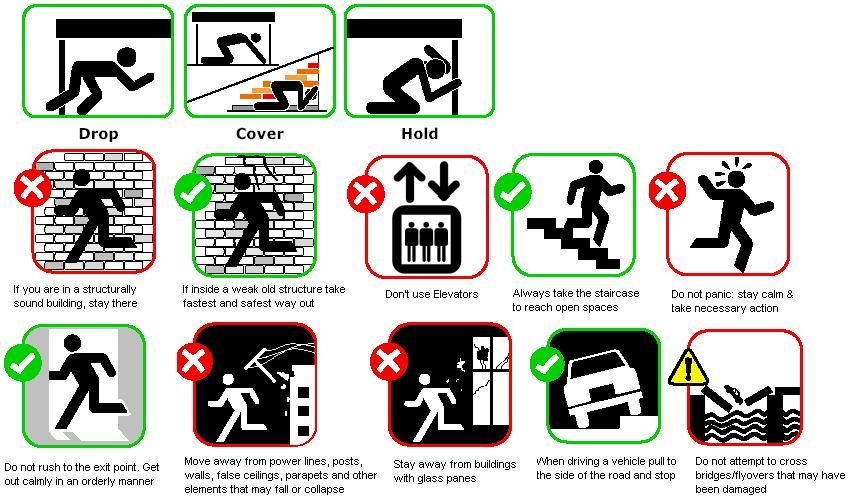 Drop

Cover

Hold

If you are in a structurally sound building, stay there

If inside a weak old structure take fastest and safest way out

Don't use Elevators

Always take the staircase to reach open spaces

Do not panic: stay calm & take necessary action

Do not rush to the exit point. Get out calmly in an orderly manner

Move away from power lines, posts, walls, false ceilings, parapets and other elements that may fall or collapse

Stay away from buildings with glass panes

When driving a vehicle pull to the side of the road and stop

Do not attempt to cross bridges/flyovers that may have been damaged