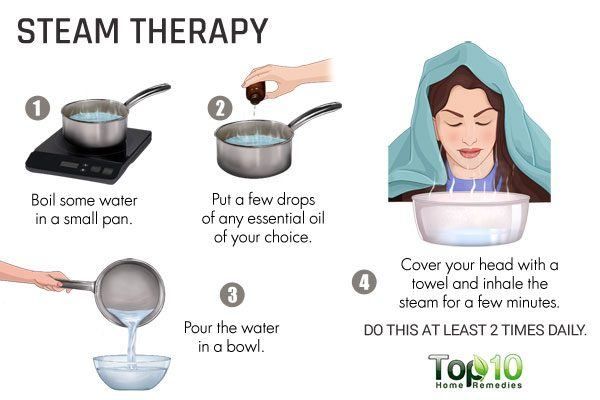 STEAM THERAPY

1

Boil some water in a small pan.

2

Put a few drops of any essential oil of your choice.

3

Pour the water in a bowl.

4

Cover your head with a towel and inhale the steam for a few minutes.

DO THIS AT LEAST 2 TIMES DAILY.

Top 10 Home Remedies