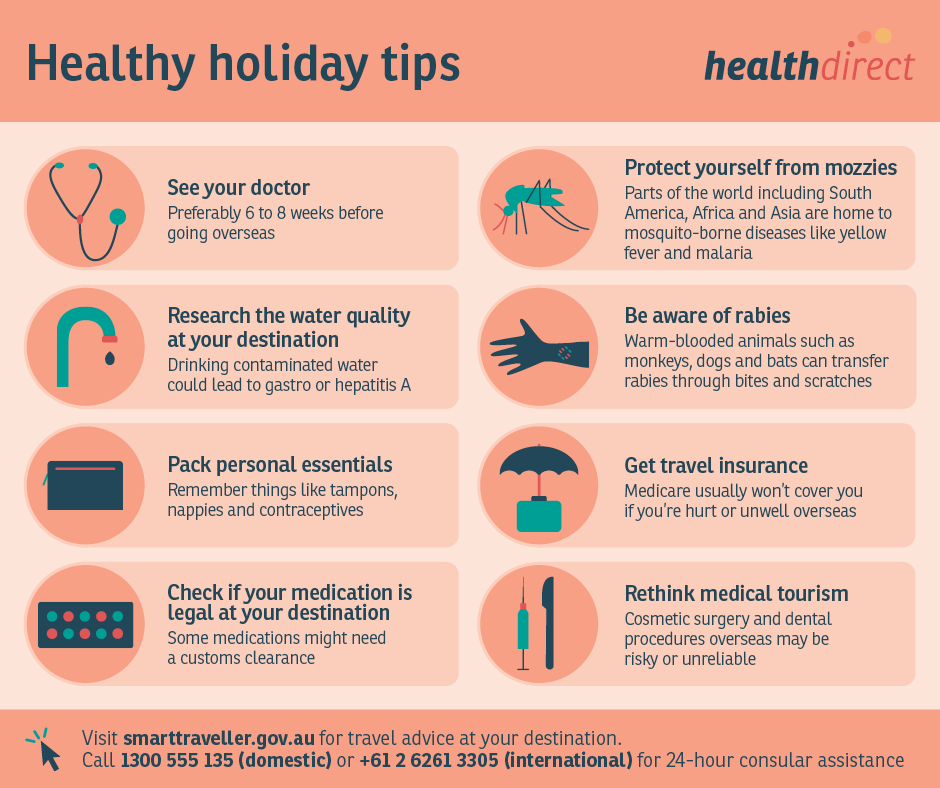 Healthy holiday tips

healthdirect

See your doctor
Preferably 6 to 8 weeks before going overseas

Research the water quality at your destination
Drinking contaminated water could lead to gastro or hepatitis A

Pack personal essentials
Remember things like tampons, nappies and contraceptives

Check if your medication is legal at your destination
Some medications might need a customs clearance

Protect yourself from mozzies
Parts of the world including South America, Africa and Asia are home to mosquito-borne diseases like yellow fever and malaria

Be aware of rabies
Warm-blooded animals such as monkeys, dogs and bats can transfer rabies through bites and scratches

Get travel insurance
Medicare usually won't cover you if you're hurt or unwell overseas

Rethink medical tourism
Cosmetic surgery and dental procedures overseas may be risky or unreliable

Visit smarttraveller.gov.au for travel advice at your destination.
Call 1300 555 135 (domestic) or +61 2 6261 3305 (international) for 24-hour consular assistance