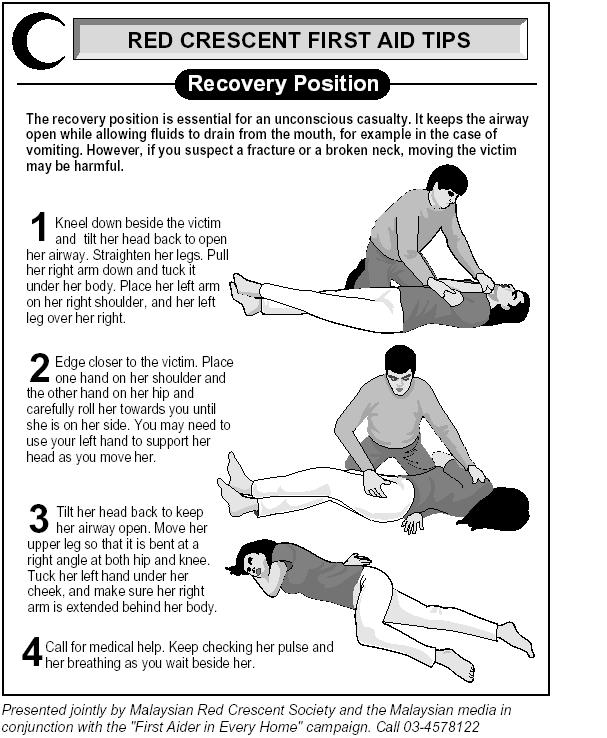 RED CRESCENT FIRST AID TIPS

Recovery Position

The recovery position is essential for an unconscious casualty. It keeps the airway open while allowing fluids to drain from the mouth, for example in the case of vomiting. However, if you suspect a fracture or a broken neck, moving the victim may be harmful.

1 Kneel down beside the victim and tilt her head back to open her airway. Straighten her legs. Pull her right arm down and tuck it under her body. Place her left arm on her right shoulder, and her left leg over her right.

2 Edge closer to the victim. Place one hand on her shoulder and the other hand on her hip and carefully roll her towards you until she is on her side. You may need to use your left hand to support her head as you move her.

3 Tilt her head back to keep her airway open. Move her upper leg so that it is bent at a right angle at both hip and knee. Tuck her left hand under her cheek, and make sure her right arm is extended behind her body.

4 Call for medical help. Keep checking her pulse and her breathing as you wait beside her.

Presented jointly by Malaysian Red Crescent Society and the Malaysian media in conjunction with the "First Aider in Every Home" campaign. Call 03-4578122