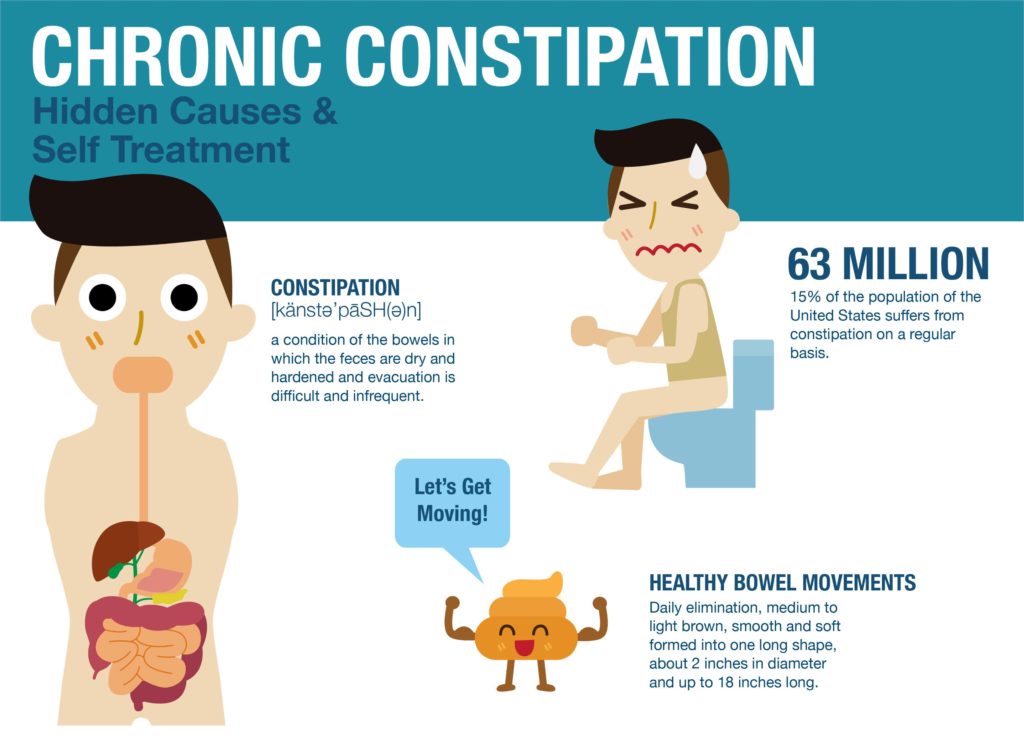 CHRONIC CONSTIPATION
Hidden Causes & Self Treatment

CONSTIPATION
[känstəˈpāSH(ə)n]
a condition of the bowels in which the feces are dry and hardened and evacuation is difficult and infrequent.

63 MILLION
15% of the population of the United States suffers from constipation on a regular basis.

Let's Get Moving!

HEALTHY BOWEL MOVEMENTS
Daily elimination, medium to light brown, smooth and soft formed into one long shape, about 2 inches in diameter and up to 18 inches long.