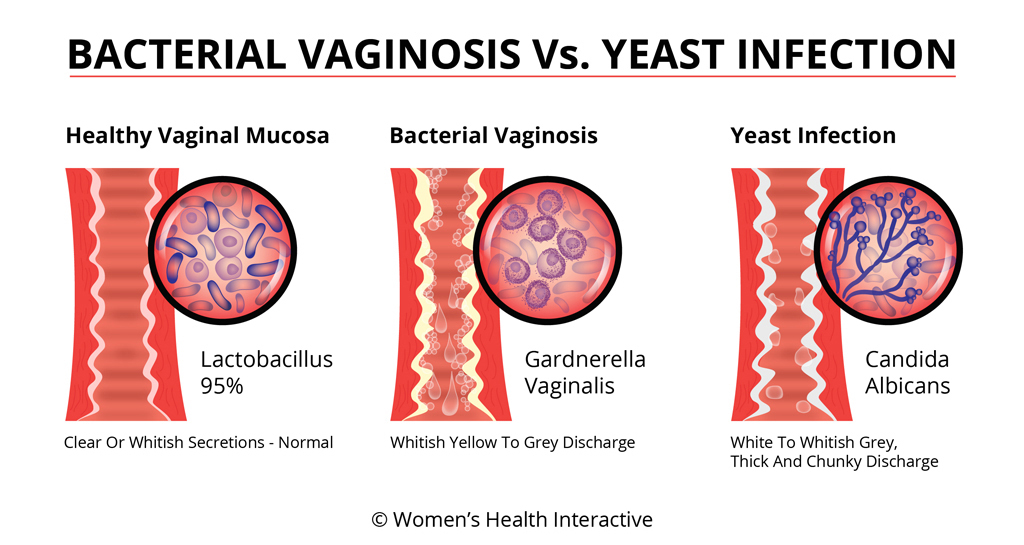 BACTERIAL VAGINOSIS Vs. YEAST INFECTION

Healthy Vaginal Mucosa

Lactobacillus 95%

Clear Or Whitish Secretions - Normal

Bacterial Vaginosis

Gardnerella Vaginalis

Whitish Yellow To Grey Discharge

Yeast Infection

Candida Albicans

White To Whitish Grey, Thick And Chunky Discharge

© Women's Health Interactive