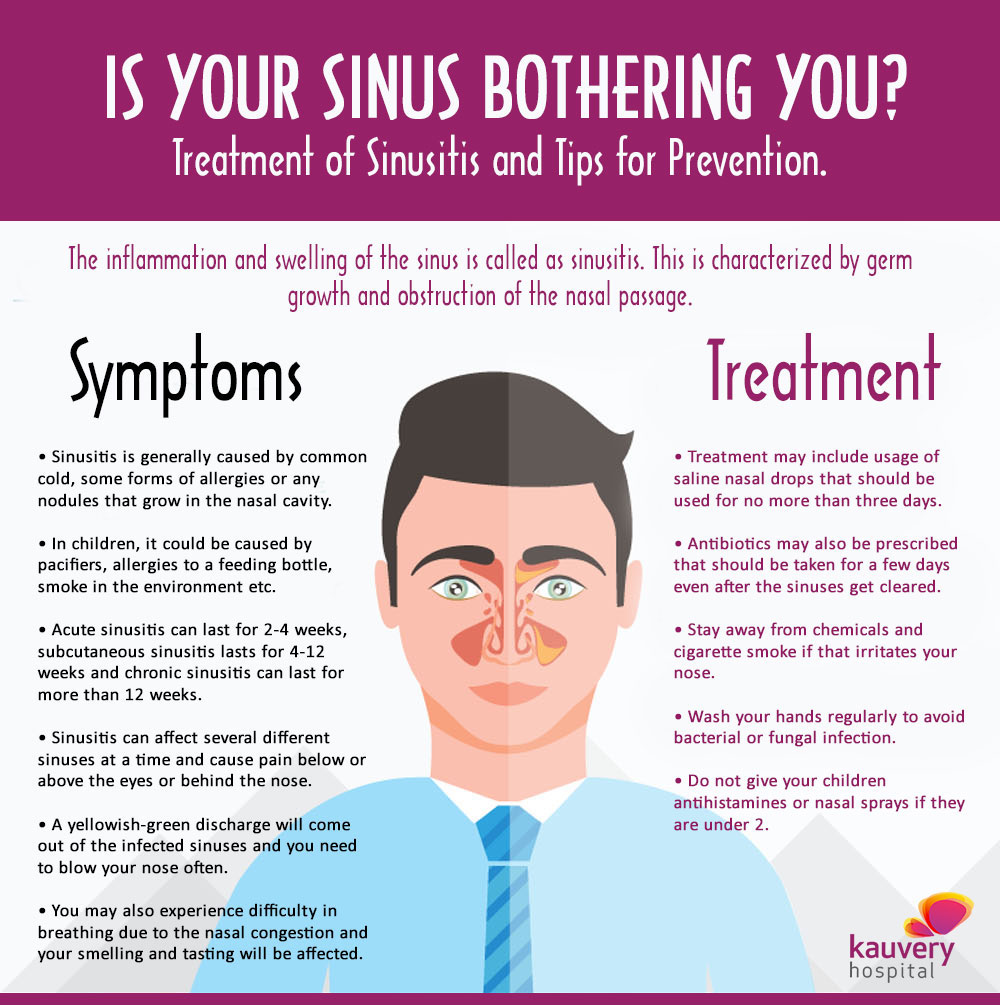 IS YOUR SINUS BOTHERING YOU?
Treatment of Sinusitis and Tips for Prevention.

The inflammation and swelling of the sinus is called as sinusitis. This is characterized by germ growth and obstruction of the nasal passage.

Symptoms

• Sinusitis is generally caused by common cold, some forms of allergies or any nodules that grow in the nasal cavity.

• In children, it could be caused by pacifiers, allergies to a feeding bottle, smoke in the environment etc.

• Acute sinusitis can last for 2-4 weeks, subcutaneous sinusitis lasts for 4-12 weeks and chronic sinusitis can last for more than 12 weeks.

• Sinusitis can affect several different sinuses at a time and cause pain below or above the eyes or behind the nose.

• A yellowish-green discharge will come out of the infected sinuses and you need to blow your nose often.

• You may also experience difficulty in breathing due to the nasal congestion and your smelling and tasting will be affected.

Treatment

• Treatment may include usage of saline nasal drops that should be used for no more than three days.

• Antibiotics may also be prescribed that should be taken for a few days even after the sinuses get cleared.

• Stay away from chemicals and cigarette smoke if that irritates your nose.

• Wash your hands regularly to avoid bacterial or fungal infection.

• Do not give your children antihistamines or nasal sprays if they are under 2.

kauvery hospital