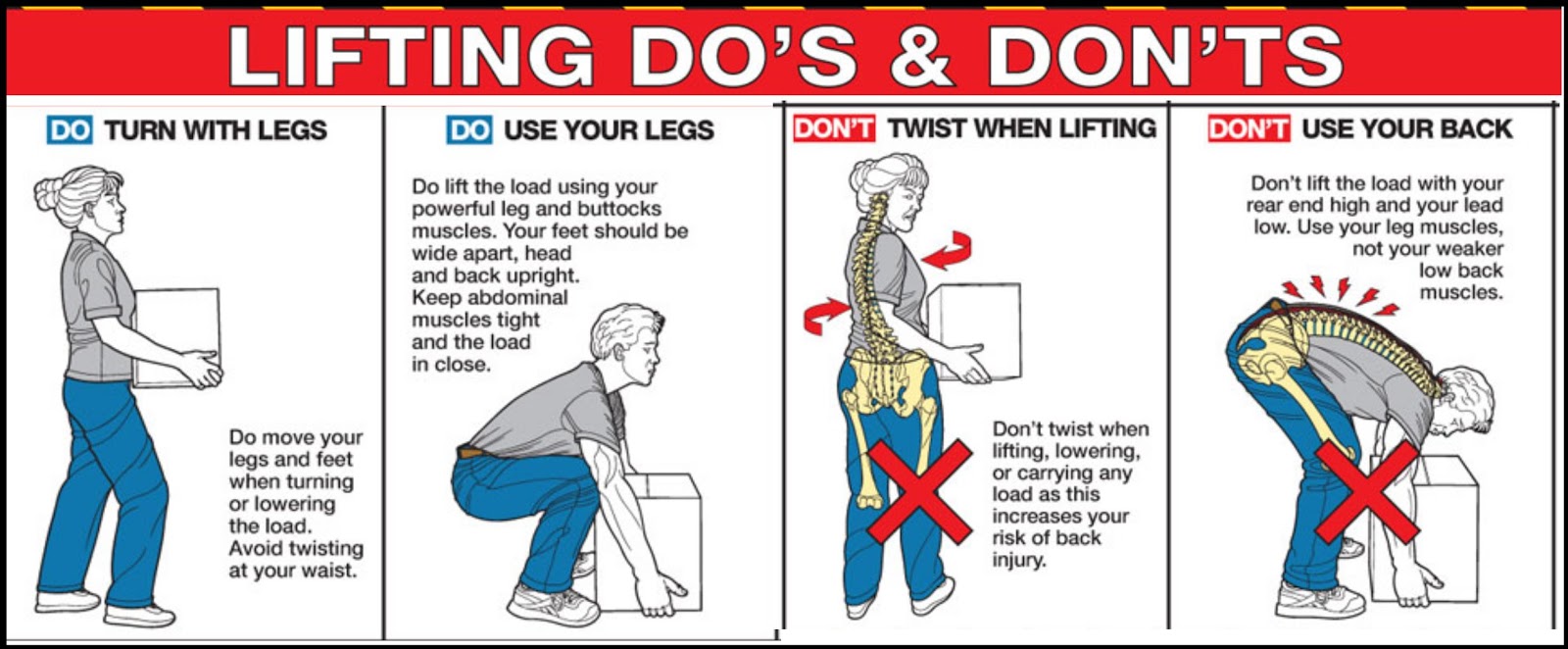 LIFTING DO'S & DON'TS

DO TURN WITH LEGS

Do move your legs and feet when turning or lowering the load. Avoid twisting at your waist.

DO USE YOUR LEGS

Do lift the load using your powerful leg and buttocks muscles. Your feet should be wide apart, head and back upright. Keep abdominal muscles tight and the load in close.

DON'T TWIST WHEN LIFTING

Don't twist when lifting, lowering, or carrying any load as this increases your risk of back injury.

DON'T USE YOUR BACK

Don't lift the load with your rear end high and your lead low. Use your leg muscles, not your weaker low back muscles.