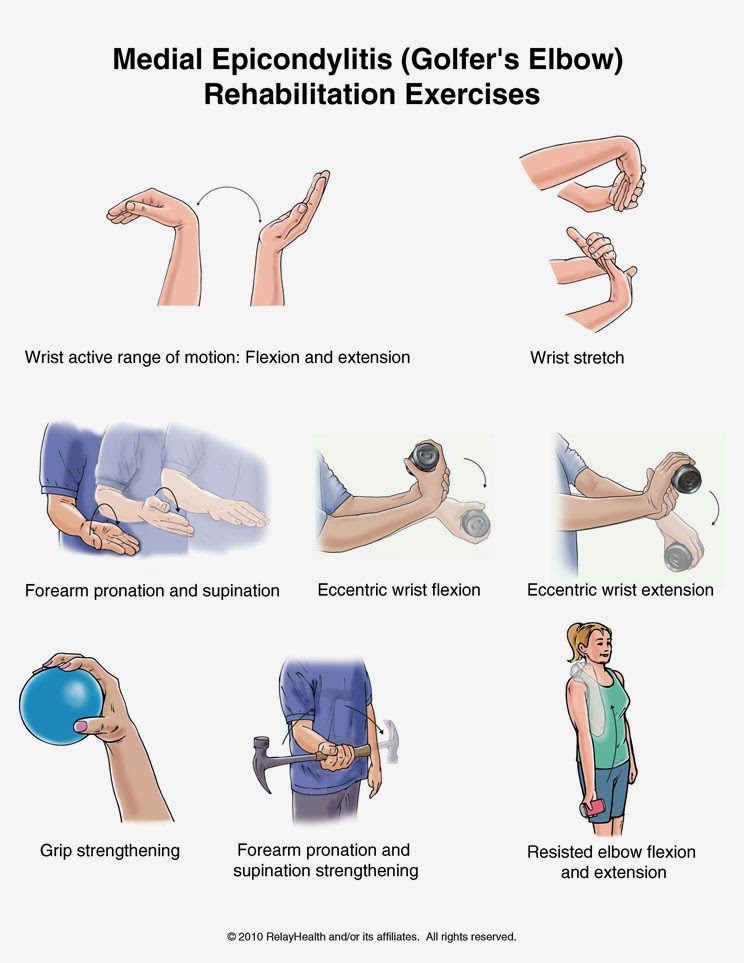 Medial Epicondylitis (Golfer's Elbow)
Rehabilitation Exercises

Wrist active range of motion: Flexion and extension

Wrist stretch

Forearm pronation and supination

Eccentric wrist flexion

Eccentric wrist extension

Grip strengthening

Forearm pronation and supination strengthening

Resisted elbow flexion and extension

© 2010 RelayHealth and/or its affiliates. All rights reserved.