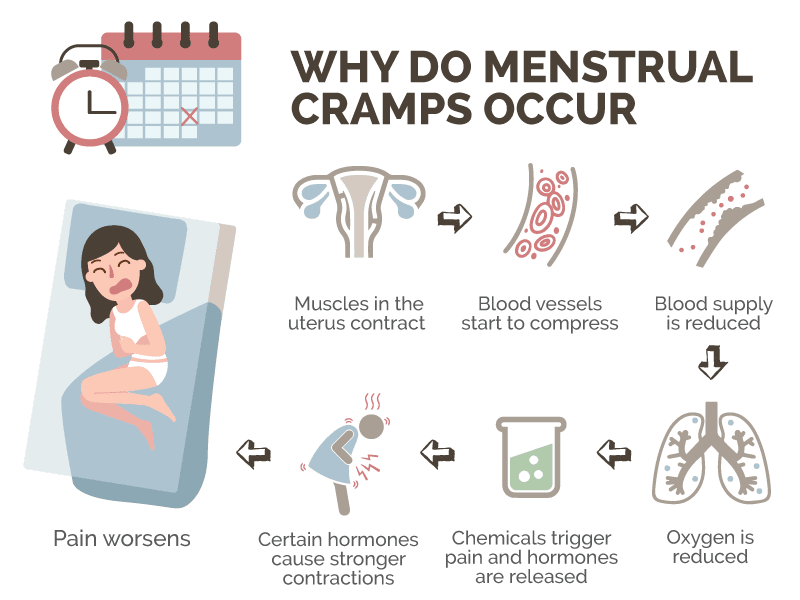 WHY DO MENSTRUAL CRAMPS OCCUR

Muscles in the uterus contract

Blood vessels start to compress

Blood supply is reduced

Oxygen is reduced

Chemicals trigger pain and hormones are released

Certain hormones cause stronger contractions

Pain worsens