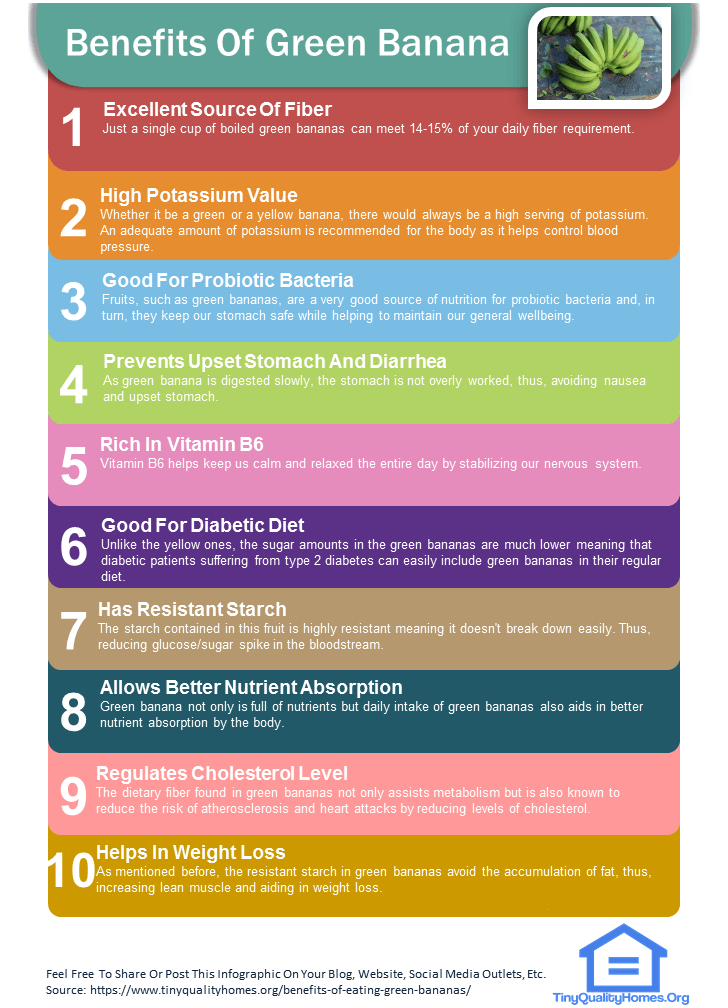 Benefits Of Green Banana

1
Excellent Source Of Fiber
Just a single cup of boiled green bananas can meet 14-15% of your daily fiber requirement.

2
High Potassium Value
Whether it be a green or a yellow banana, there would always be a high serving of potassium. An adequate amount of potassium is recommended for the body as it helps control blood pressure.

3
Good For Probiotic Bacteria
Fruits, such as green bananas, are a very good source of nutrition for probiotic bacteria and, in turn, they keep our stomach safe while helping to maintain our general wellbeing.

4
Prevents Upset Stomach And Diarrhea
As green banana is digested slowly, the stomach is not overly worked, thus, avoiding nausea and upset stomach.

5
Rich In Vitamin B6
Vitamin B6 helps keep us calm and relaxed the entire day by stabilizing our nervous system.

6
Good For Diabetic Diet
Unlike the yellow ones, the sugar amounts in the green bananas are much lower meaning that diabetic patients suffering from type 2 diabetes can easily include green bananas in their regular diet.

7
Has Resistant Starch
The starch contained in this fruit is highly resistant meaning it doesn't break down easily. Thus, reducing glucose/sugar spike in the bloodstream.

8
Allows Better Nutrient Absorption
Green banana not only is full of nutrients but daily intake of green bananas also aids in better nutrient absorption by the body.

9
Regulates Cholesterol Level
The dietary fiber found in green bananas not only assists metabolism but is also known to reduce the risk of atherosclerosis and heart attacks by reducing levels of cholesterol.

10
Helps In Weight Loss
As mentioned before, the resistant starch in green bananas avoid the accumulation of fat, thus, increasing lean muscle and aiding in weight loss.

Feel Free To Share Or Post This Infographic On Your Blog, Website, Social Media Outlets, Etc.
Source: https://www.tinyqualityhomes.org/benefits-of-eating-green-bananas/

TinyQualityHomes.Org