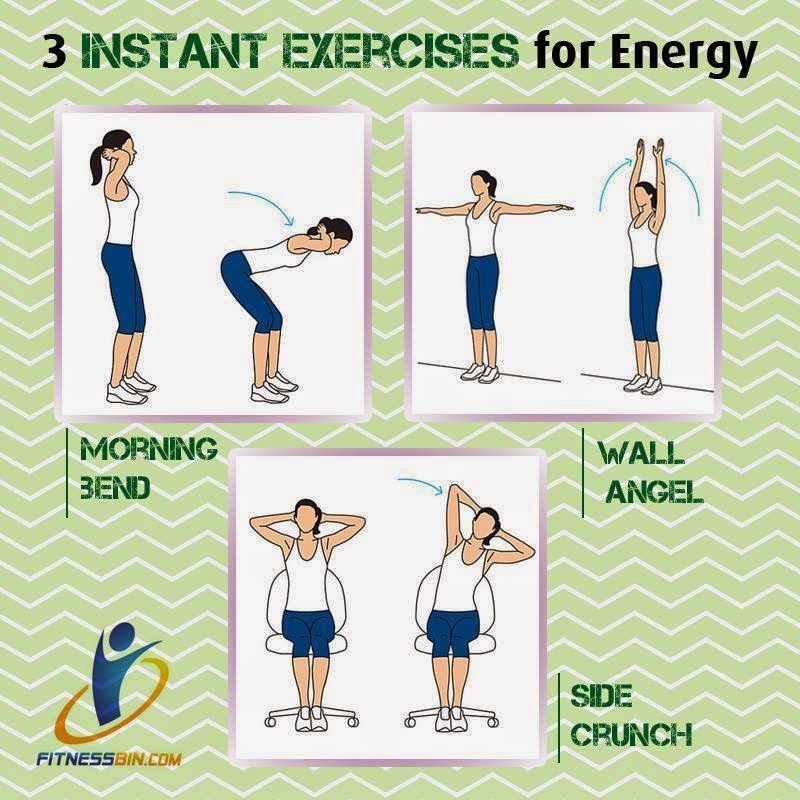 3 INSTANT EXERCISES for Energy

MORNING BEND

WALL ANGEL

SIDE CRUNCH

FITNESSBIN.COM