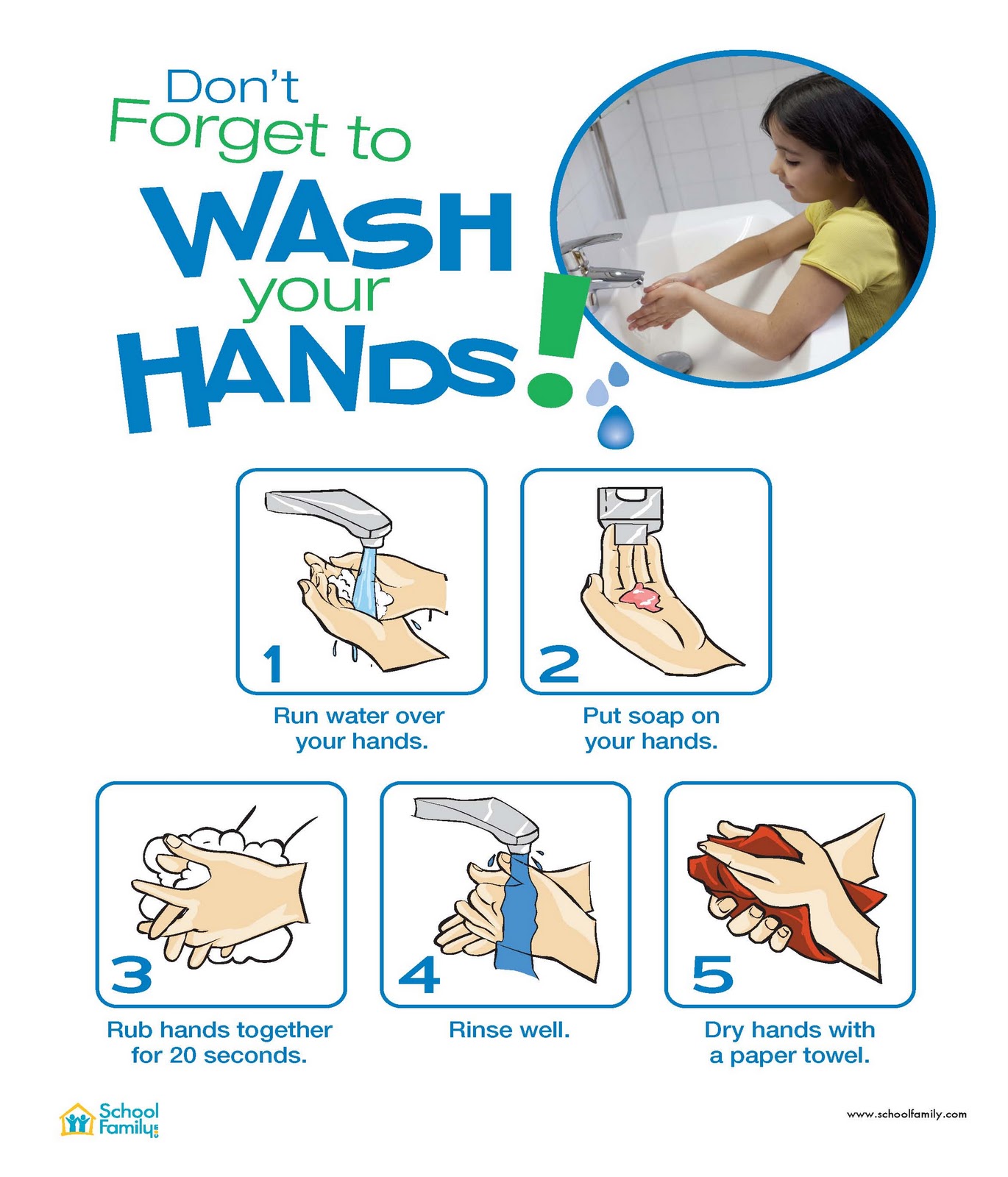 Don't Forget to WASH your HANDS!

1

Run water over your hands.

2

Put soap on your hands.

3

Rub hands together for 20 seconds.

4

Rinse well.

5

Dry hands with a paper towel.

School Family

www.schoolfamily.com