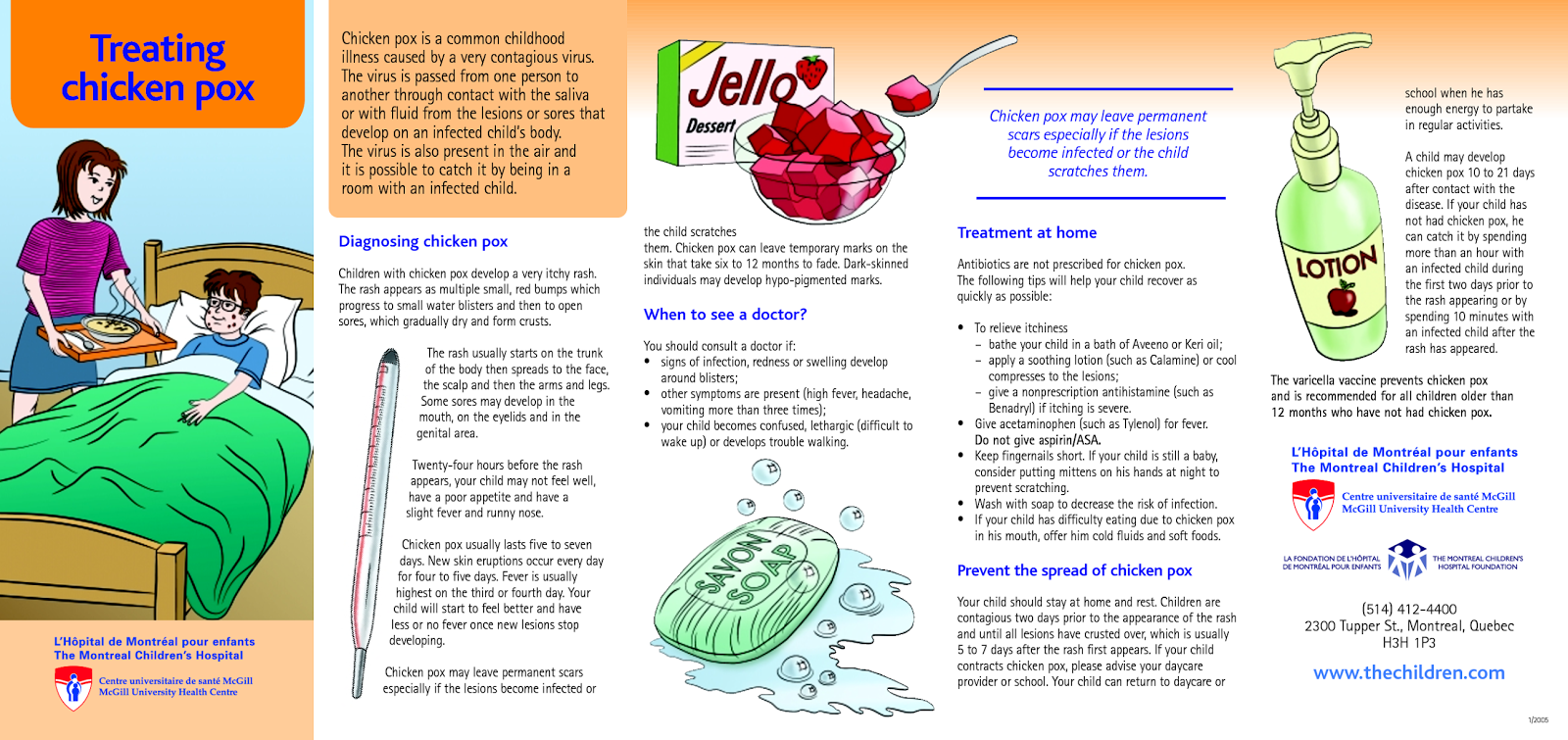 Treating chicken pox

L'Hôpital de Montréal pour enfants
The Montreal Children's Hospital

Centre universitaire de santé McGill
McGill University Health Centre

Chicken pox is a common childhood illness caused by a very contagious virus. The virus is passed from one person to another through contact with the saliva or with fluid from the lesions or sores that develop on an infected child's body. The virus is also present in the air and it is possible to catch it by being in a room with an infected child.

Diagnosing chicken pox

Children with chicken pox develop a very itchy rash. The rash appears as multiple small, red bumps which progress to small water blisters and then to open sores, which gradually dry and form crusts.

The rash usually starts on the trunk of the body then spreads to the face, the scalp and then the arms and legs. Some sores may develop in the mouth, on the eyelids and in the genital area.

Twenty-four hours before the rash appears, your child may not feel well, have a poor appetite and have a slight fever and runny nose.

Chicken pox usually lasts five to seven days. New skin eruptions occur every day for four to five days. Fever is usually highest on the third or fourth day. Your child will start to feel better and have less or no fever once new lesions stop developing.

Chicken pox may leave permanent scars especially if the lesions become infected or

Jello
Dessert

the child scratches them. Chicken pox can leave temporary marks on the skin that take six to 12 months to fade. Dark-skinned individuals may develop hypo-pigmented marks.

When to see a doctor?

You should consult a doctor if:
• signs of infection, redness or swelling develop around blisters;
• other symptoms are present (high fever, headache, vomiting more than three times);
• your child becomes confused, lethargic (difficult to wake up) or develops trouble walking.

SAVON SOAP

Chicken pox may leave permanent scars especially if the lesions become infected or the child scratches them.

Treatment at home

Antibiotics are not prescribed for chicken pox. The following tips will help your child recover as quickly as possible:

• To relieve itchiness
– bathe your child in a bath of Aveeno or Keri oil;
– apply a soothing lotion (such as Calamine) or cool compresses to the lesions;
– give a nonprescription antihistamine (such as Benadryl) if itching is severe.
• Give acetaminophen (such as Tylenol) for fever. Do not give aspirin/ASA.
• Keep fingernails short. If your child is still a baby, consider putting mittens on his hands at night to prevent scratching.
• Wash with soap to decrease the risk of infection.
• If your child has difficulty eating due to chicken pox in his mouth, offer him cold fluids and soft foods.

Prevent the spread of chicken pox

Your child should stay at home and rest. Children are contagious two days prior to the appearance of the rash and until all lesions have crusted over, which is usually 5 to 7 days after the rash first appears. If your child contracts chicken pox, please advise your daycare provider or school. Your child can return to daycare or

LOTION

school when he has enough energy to partake in regular activities.

A child may develop chicken pox 10 to 21 days after contact with the disease. If your child has not had chicken pox, he can catch it by spending more than an hour with an infected child during the first two days prior to the rash appearing or by spending 10 minutes with an infected child after the rash has appeared.

The varicella vaccine prevents chicken pox and is recommended for all children older than 12 months who have not had chicken pox.

L'Hôpital de Montréal pour enfants
The Montreal Children's Hospital

Centre universitaire de santé McGill
McGill University Health Centre

LA FONDATION DE L'HÔPITAL DE MONTRÉAL POUR ENFANTS
THE MONTREAL CHILDREN'S HOSPITAL FOUNDATION

(514) 412-4400
2300 Tupper St., Montreal, Quebec
H3H 1P3

www.thechildren.com

1/2005