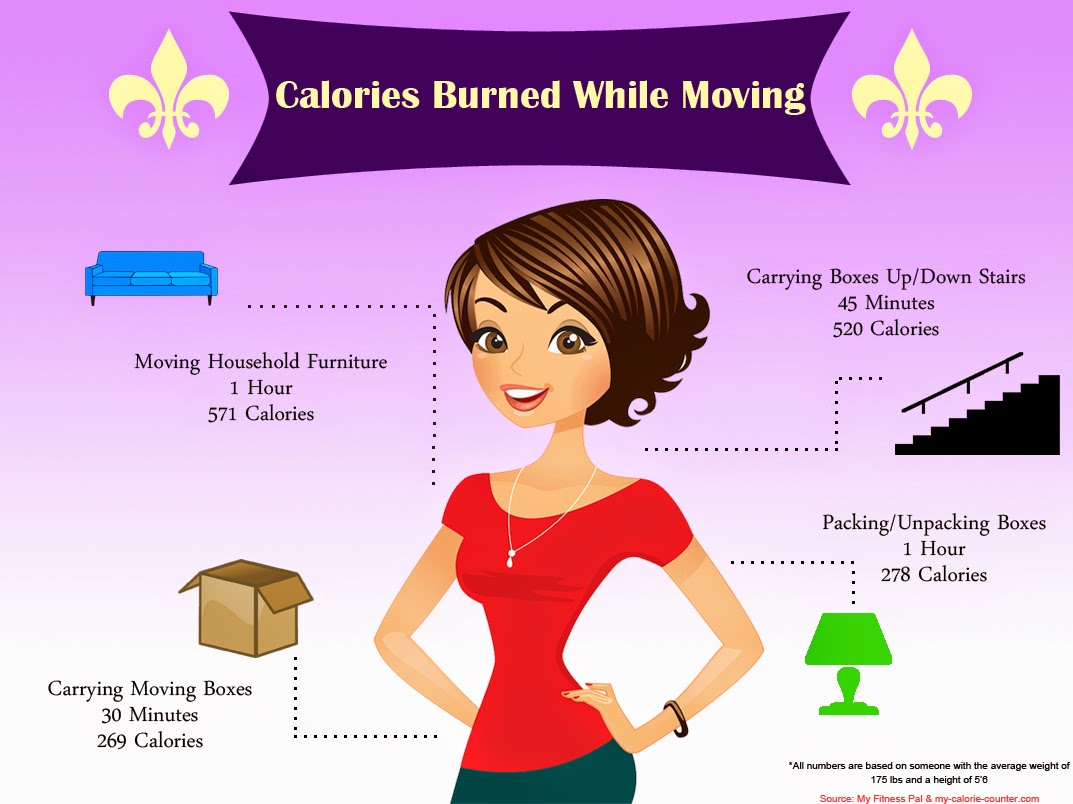 Calories Burned While Moving

Moving Household Furniture
1 Hour
571 Calories

Carrying Boxes Up/Down Stairs
45 Minutes
520 Calories

Packing/Unpacking Boxes
1 Hour
278 Calories

Carrying Moving Boxes
30 Minutes
269 Calories

*All numbers are based on someone with the average weight of 175 lbs and a height of 5'6

Source: My Fitness Pal & my-calorie-counter.com