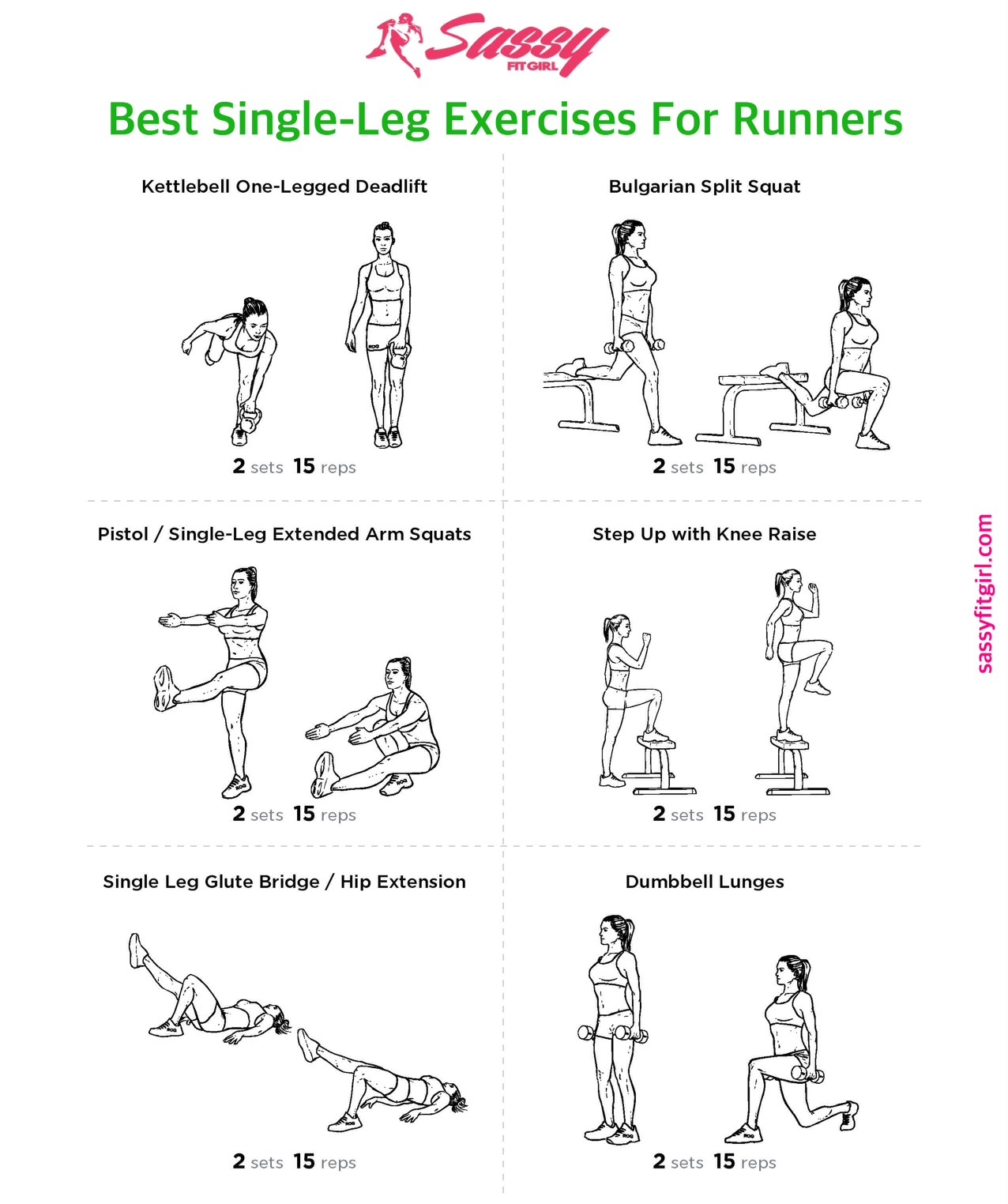 Sassy FIT GIRL

Best Single-Leg Exercises For Runners

Kettlebell One-Legged Deadlift

2 sets 15 reps

Bulgarian Split Squat

2 sets 15 reps

Pistol / Single-Leg Extended Arm Squats

2 sets 15 reps

Step Up with Knee Raise

2 sets 15 reps

Single Leg Glute Bridge / Hip Extension

2 sets 15 reps

Dumbbell Lunges

2 sets 15 reps

sassyfitgirl.com