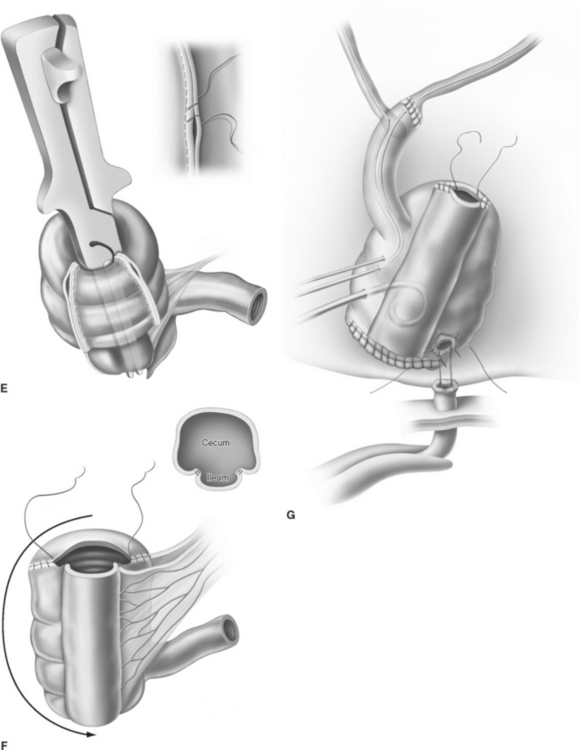 E

Cecum

Ileum

G

F