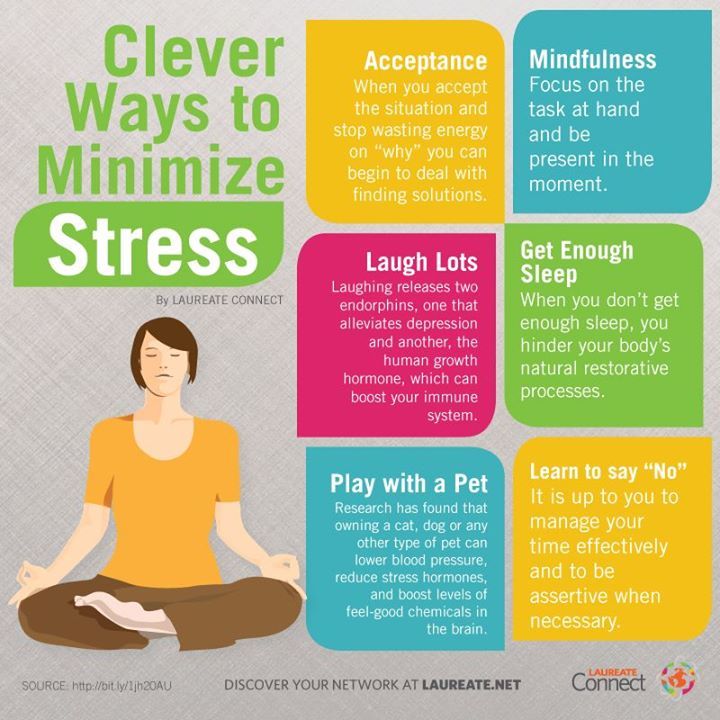 Clever Ways to Minimize Stress

By LAUREATE CONNECT

Acceptance
When you accept the situation and stop wasting energy on "why" you can begin to deal with finding solutions.

Mindfulness
Focus on the task at hand and be present in the moment.

Laugh Lots
Laughing releases two endorphins, one that alleviates depression and another, the human growth hormone, which can boost your immune system.

Get Enough Sleep
When you don't get enough sleep, you hinder your body's natural restorative processes.

Play with a Pet
Research has found that owning a cat, dog or any other type of pet can lower blood pressure, reduce stress hormones, and boost levels of feel-good chemicals in the brain.

Learn to say "No"
It is up to you to manage your time effectively and to be assertive when necessary.

SOURCE: http://bit.ly/1jh20AU

DISCOVER YOUR NETWORK AT LAUREATE.NET

LAUREATE Connect