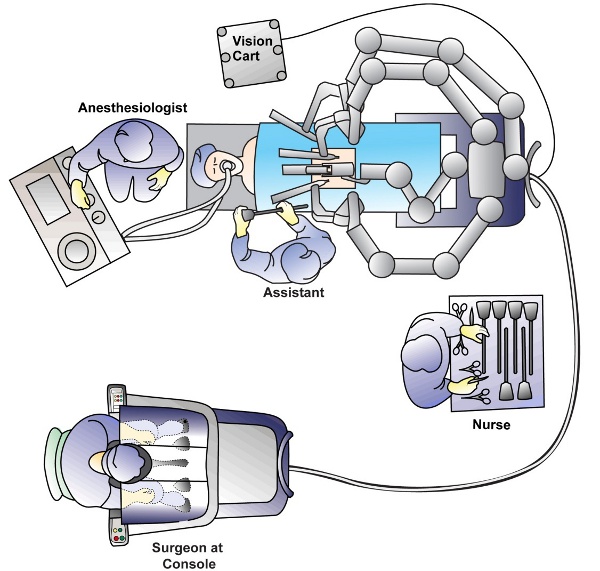 Vision Cart

Anesthesiologist

Assistant

Nurse

Surgeon at Console