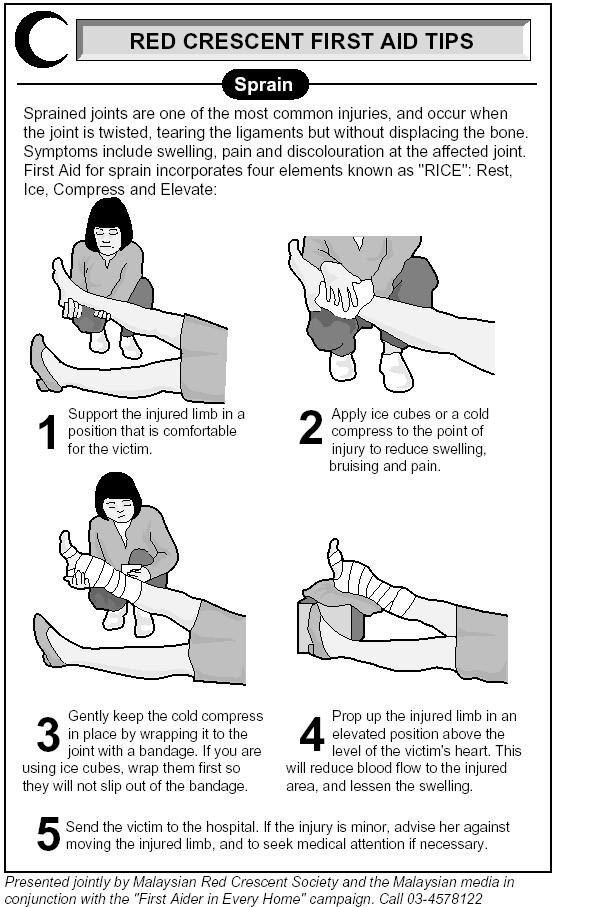 RED CRESCENT FIRST AID TIPS

Sprain

Sprained joints are one of the most common injuries, and occur when the joint is twisted, tearing the ligaments but without displacing the bone. Symptoms include swelling, pain and discolouration at the affected joint. First Aid for sprain incorporates four elements known as "RICE": Rest, Ice, Compress and Elevate:

1 Support the injured limb in a position that is comfortable for the victim.

2 Apply ice cubes or a cold compress to the point of injury to reduce swelling, bruising and pain.

3 Gently keep the cold compress in place by wrapping it to the joint with a bandage. If you are using ice cubes, wrap them first so they will not slip out of the bandage.

4 Prop up the injured limb in an elevated position above the level of the victim's heart. This will reduce blood flow to the injured area, and lessen the swelling.

5 Send the victim to the hospital. If the injury is minor, advise her against moving the injured limb, and to seek medical attention if necessary.

Presented jointly by Malaysian Red Crescent Society and the Malaysian media in conjunction with the "First Aider in Every Home" campaign. Call 03-4578122