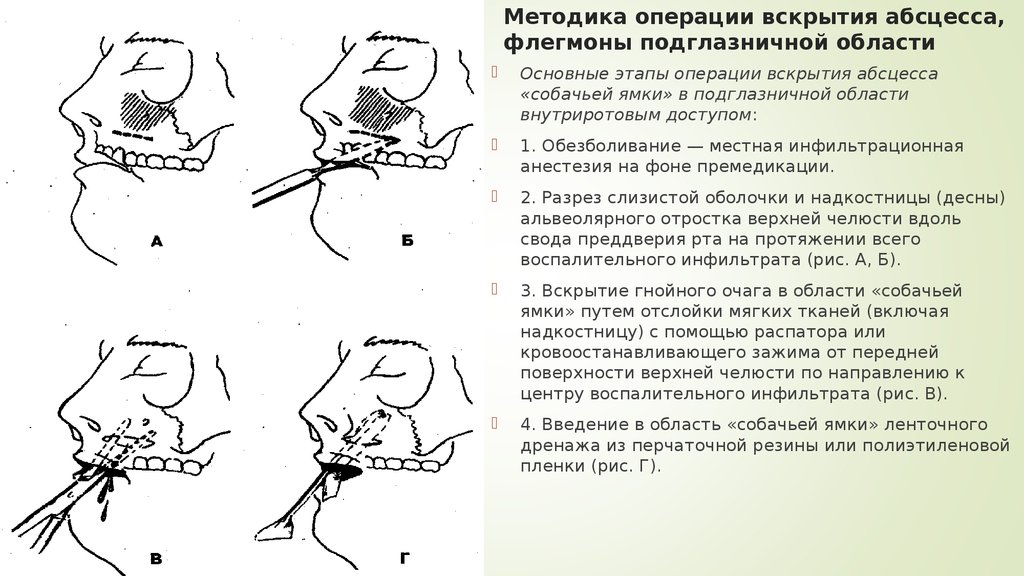 А

Б

В

Г

Методика операции вскрытия абсцесса, флегмоны подглазничной области

Основные этапы операции вскрытия абсцесса «собачьей ямки» в подглазничной области внутриротовым доступом:

1. Обезболивание — местная инфильтрационная анестезия на фоне премедикации.

2. Разрез слизистой оболочки и надкостницы (десны) альвеолярного отростка верхней челюсти вдоль свода преддверия рта на протяжении всего воспалительного инфильтрата (рис. А, Б).

3. Вскрытие гнойного очага в области «собачьей ямки» путем отслойки мягких тканей (включая надкостницу) с помощью распатора или кровоостанавливающего зажима от передней поверхности верхней челюсти по направлению к центру воспалительного инфильтрата (рис. В).

4. Введение в область «собачьей ямки» ленточного дренажа из перчаточной резины или полиэтиленовой пленки (рис. Г).