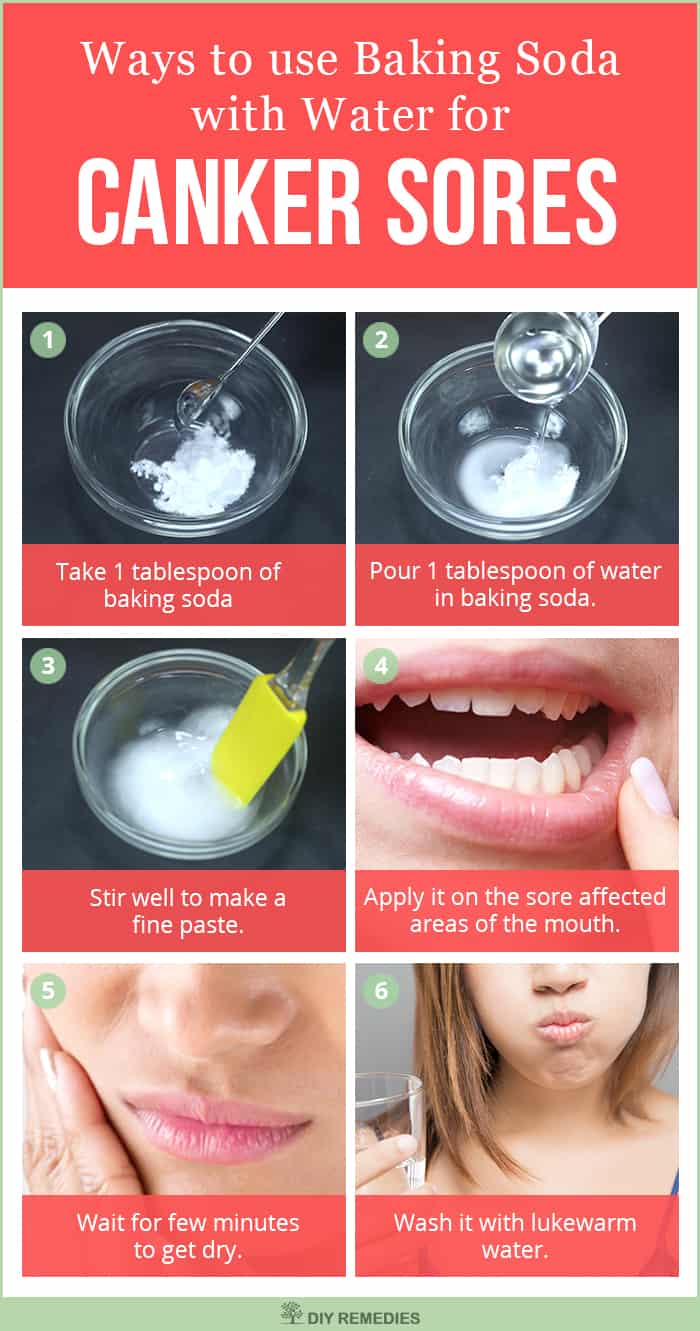 Ways to use Baking Soda with Water for
CANKER SORES

1
Take 1 tablespoon of baking soda

2
Pour 1 tablespoon of water in baking soda.

3
Stir well to make a fine paste.

4
Apply it on the sore affected areas of the mouth.

5
Wait for few minutes to get dry.

6
Wash it with lukewarm water.

DIY REMEDIES