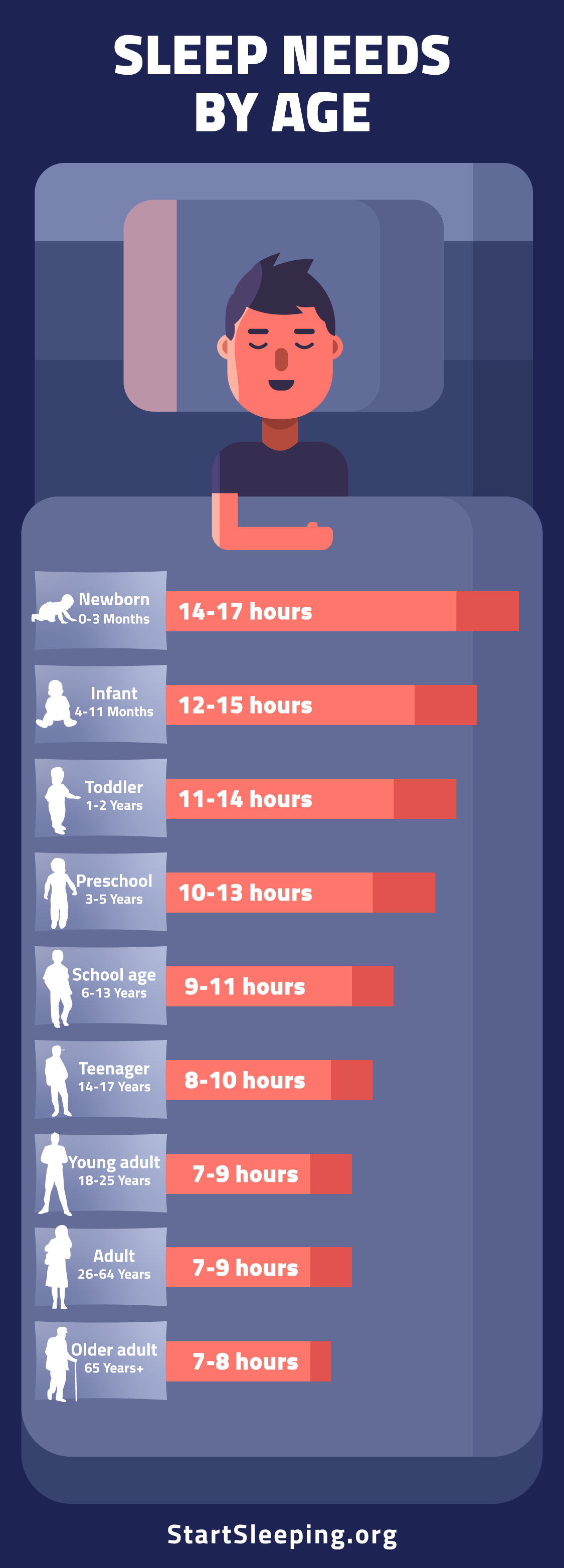 SLEEP NEEDS BY AGE

Newborn
0-3 Months
14-17 hours

Infant
4-11 Months
12-15 hours

Toddler
1-2 Years
11-14 hours

Preschool
3-5 Years
10-13 hours

School age
6-13 Years
9-11 hours

Teenager
14-17 Years
8-10 hours

Young adult
18-25 Years
7-9 hours

Adult
26-64 Years
7-9 hours

Older adult
65 Years+
7-8 hours

StartSleeping.org