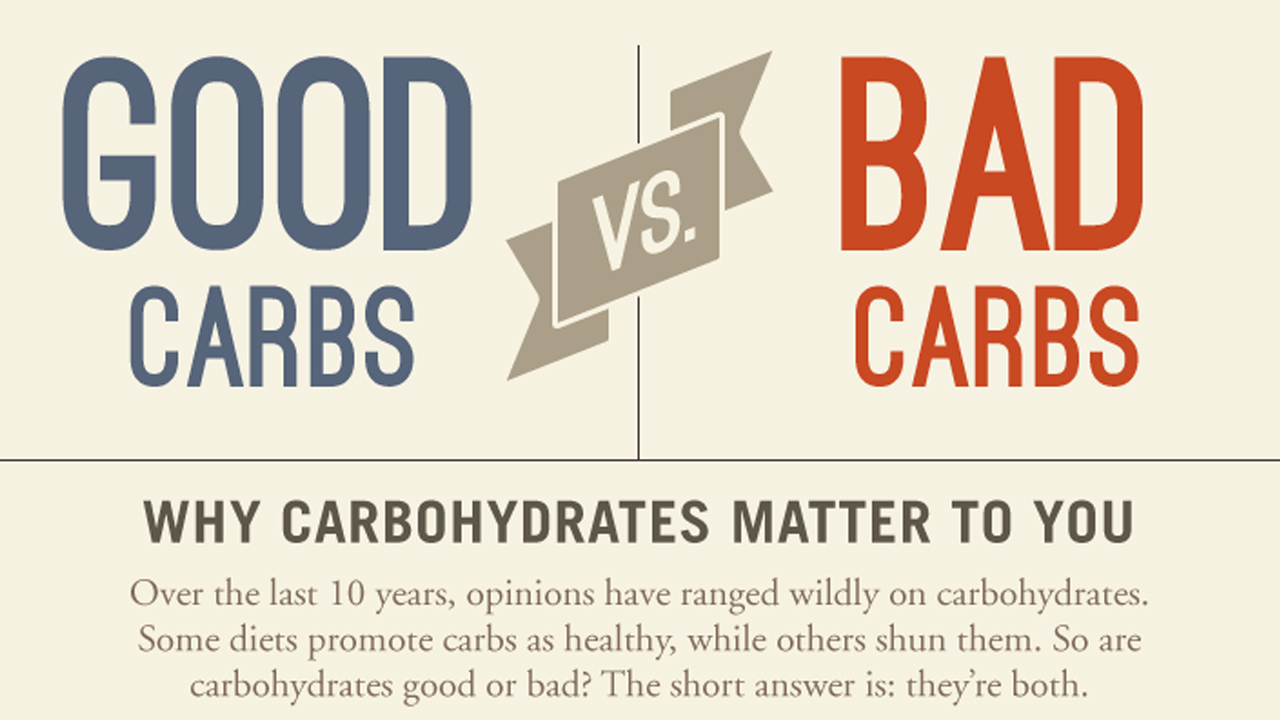 GOOD CARBS

VS.

BAD CARBS

WHY CARBOHYDRATES MATTER TO YOU

Over the last 10 years, opinions have ranged wildly on carbohydrates. Some diets promote carbs as healthy, while others shun them. So are carbohydrates good or bad? The short answer is: they're both.