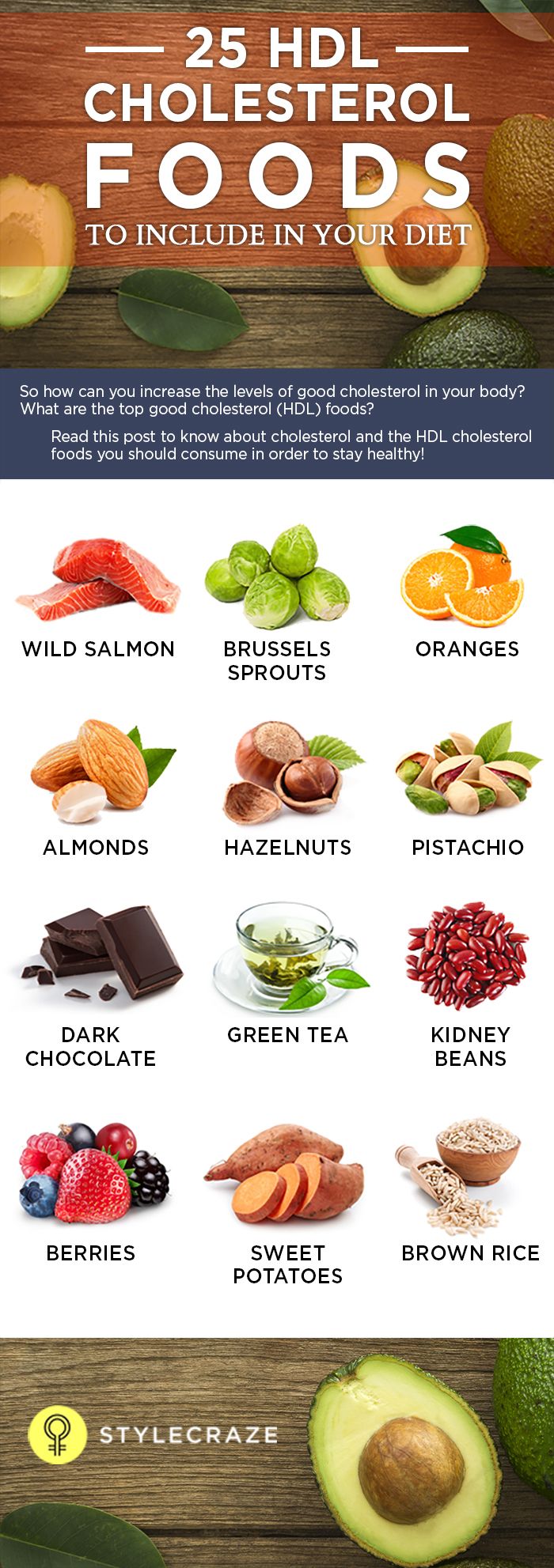 25 HDL CHOLESTEROL FOODS TO INCLUDE IN YOUR DIET

So how can you increase the levels of good cholesterol in your body? What are the top good cholesterol (HDL) foods?

Read this post to know about cholesterol and the HDL cholesterol foods you should consume in order to stay healthy!

WILD SALMON

BRUSSELS SPROUTS

ORANGES

ALMONDS

HAZELNUTS

PISTACHIO

DARK CHOCOLATE

GREEN TEA

KIDNEY BEANS

BERRIES

SWEET POTATOES

BROWN RICE

STYLECRAZE