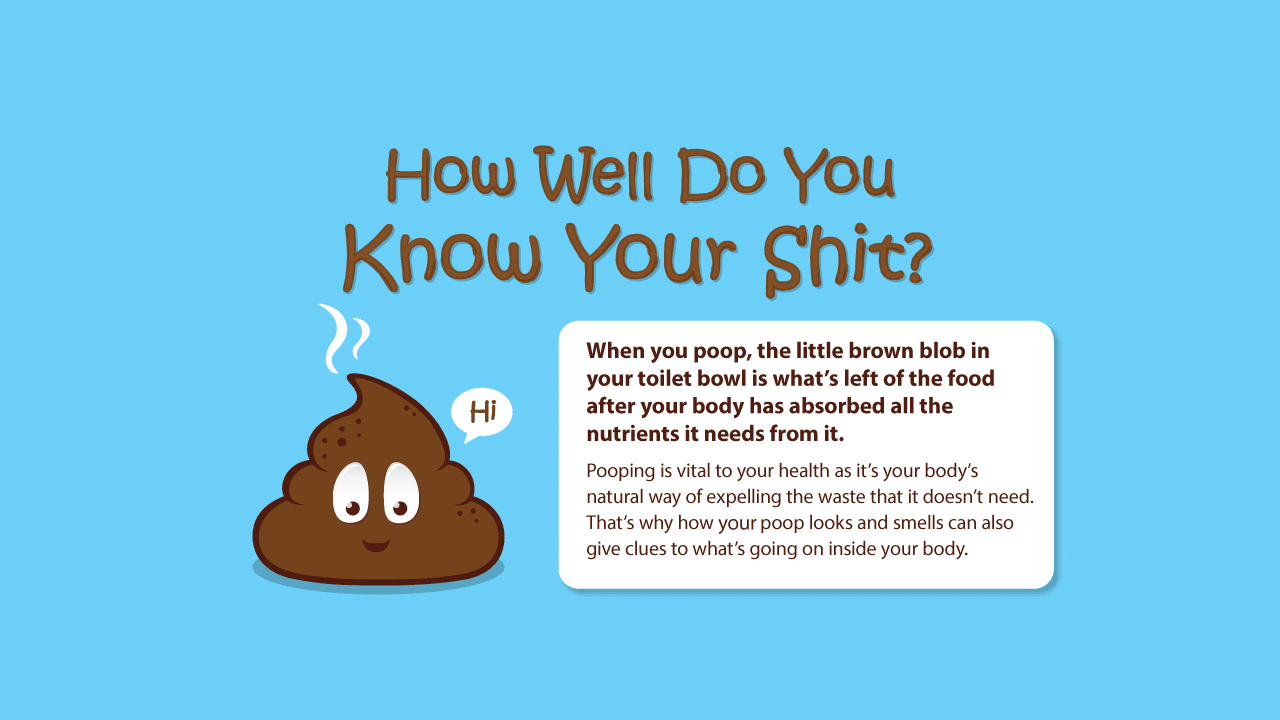 How Well Do You Know Your Shit?

Hi

When you poop, the little brown blob in your toilet bowl is what's left of the food after your body has absorbed all the nutrients it needs from it.

Pooping is vital to your health as it's your body's natural way of expelling the waste that it doesn't need. That's why how your poop looks and smells can also give clues to what's going on inside your body.