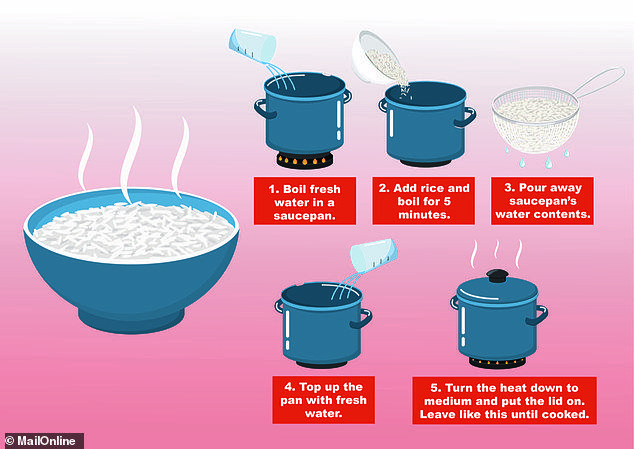 1. Boil fresh water in a saucepan.

2. Add rice and boil for 5 minutes.

3. Pour away saucepan's water contents.

4. Top up the pan with fresh water.

5. Turn the heat down to medium and put the lid on. Leave like this until cooked.

© MailOnline