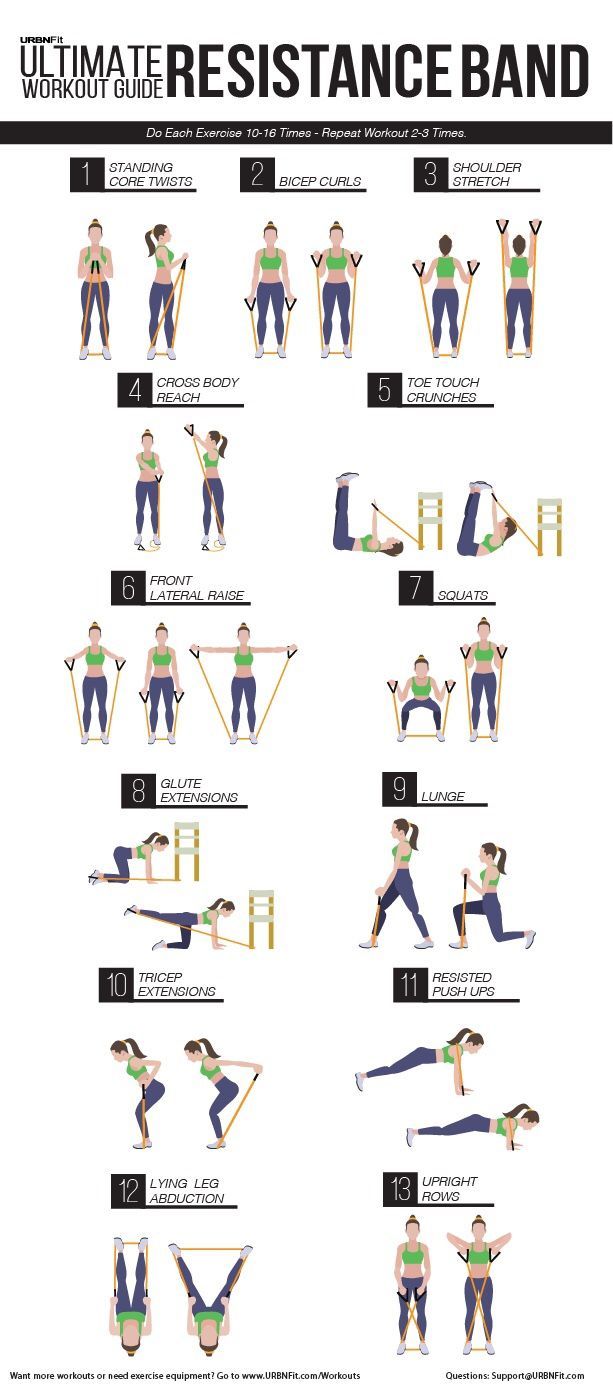 URBNFit
ULTIMATE WORKOUT GUIDE RESISTANCE BAND

Do Each Exercise 10-16 Times - Repeat Workout 2-3 Times.

1 STANDING CORE TWISTS

2 BICEP CURLS

3 SHOULDER STRETCH

4 CROSS BODY REACH

5 TOE TOUCH CRUNCHES

6 FRONT LATERAL RAISE

7 SQUATS

8 GLUTE EXTENSIONS

9 LUNGE

10 TRICEP EXTENSIONS

11 RESISTED PUSH UPS

12 LYING LEG ABDUCTION

13 UPRIGHT ROWS

Want more workouts or need exercise equipment? Go to www.URBNFit.com/Workouts

Questions: Support@URBNFit.com