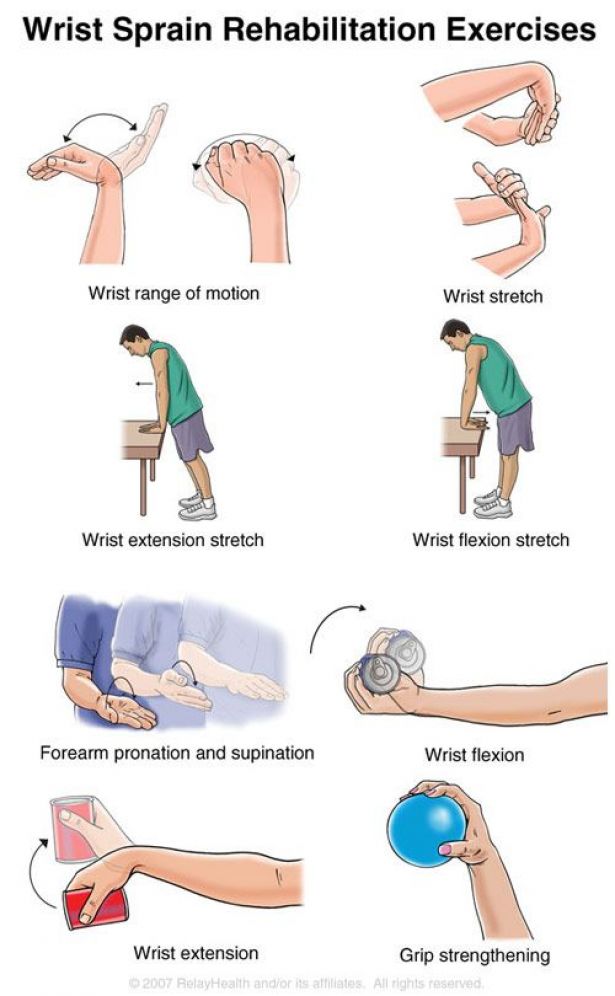 Wrist Sprain Rehabilitation Exercises

Wrist range of motion

Wrist stretch

Wrist extension stretch

Wrist flexion stretch

Forearm pronation and supination

Wrist flexion

Wrist extension

Grip strengthening

© 2007 RelayHealth and/or its affiliates. All rights reserved.