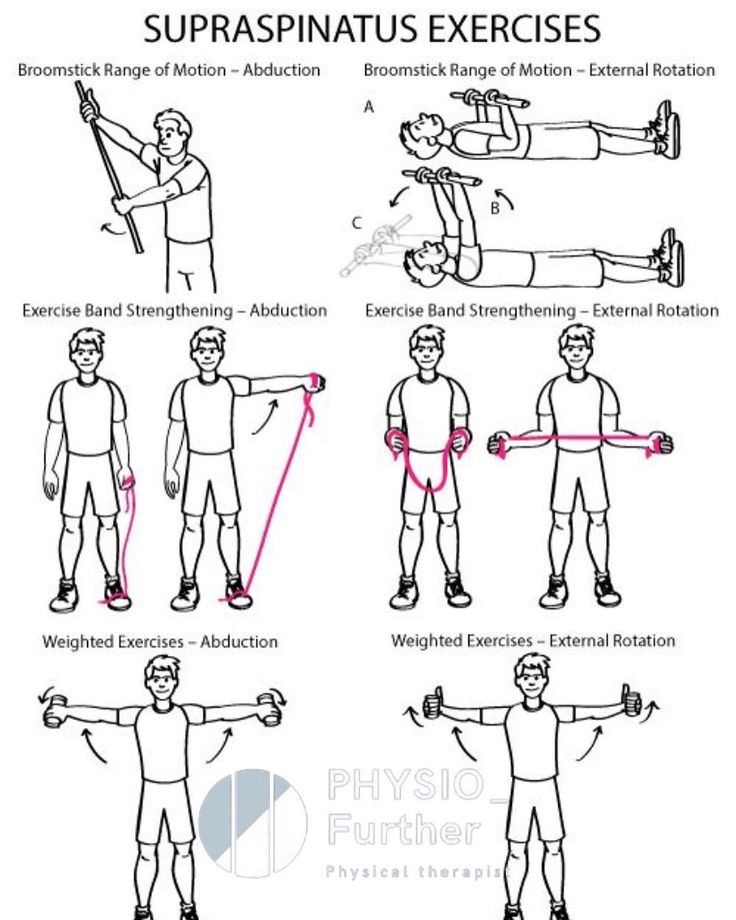 SUPRASPINATUS EXERCISES

Broomstick Range of Motion – Abduction

Broomstick Range of Motion – External Rotation

A

B

C

Exercise Band Strengthening – Abduction

Exercise Band Strengthening – External Rotation

Weighted Exercises – Abduction

Weighted Exercises – External Rotation

PHYSIO_
Further
Physical therapist