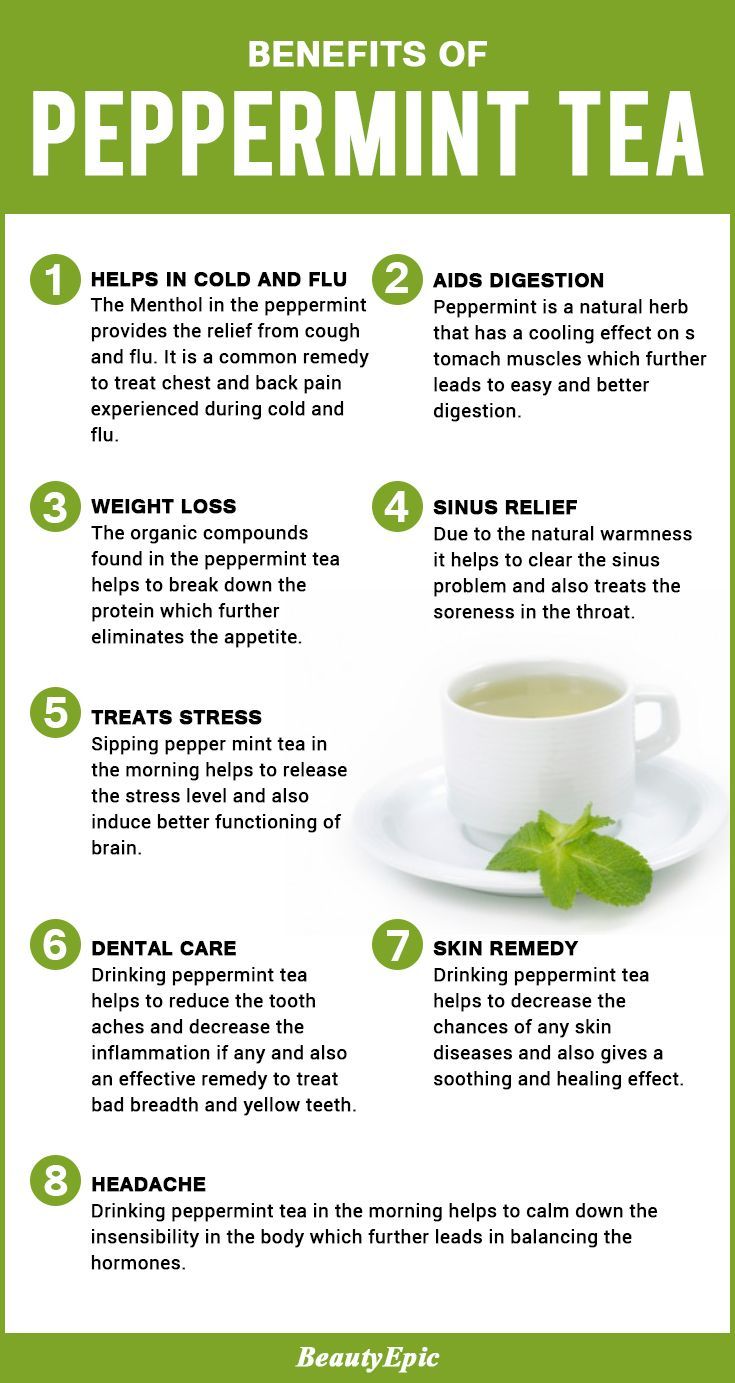 BENEFITS OF
PEPPERMINT TEA

1 HELPS IN COLD AND FLU
The Menthol in the peppermint provides the relief from cough and flu. It is a common remedy to treat chest and back pain experienced during cold and flu.

2 AIDS DIGESTION
Peppermint is a natural herb that has a cooling effect on s tomach muscles which further leads to easy and better digestion.

3 WEIGHT LOSS
The organic compounds found in the peppermint tea helps to break down the protein which further eliminates the appetite.

4 SINUS RELIEF
Due to the natural warmness it helps to clear the sinus problem and also treats the soreness in the throat.

5 TREATS STRESS
Sipping pepper mint tea in the morning helps to release the stress level and also induce better functioning of brain.

6 DENTAL CARE
Drinking peppermint tea helps to reduce the tooth aches and decrease the inflammation if any and also an effective remedy to treat bad breadth and yellow teeth.

7 SKIN REMEDY
Drinking peppermint tea helps to decrease the chances of any skin diseases and also gives a soothing and healing effect.

8 HEADACHE
Drinking peppermint tea in the morning helps to calm down the insensibility in the body which further leads in balancing the hormones.

BeautyEpic