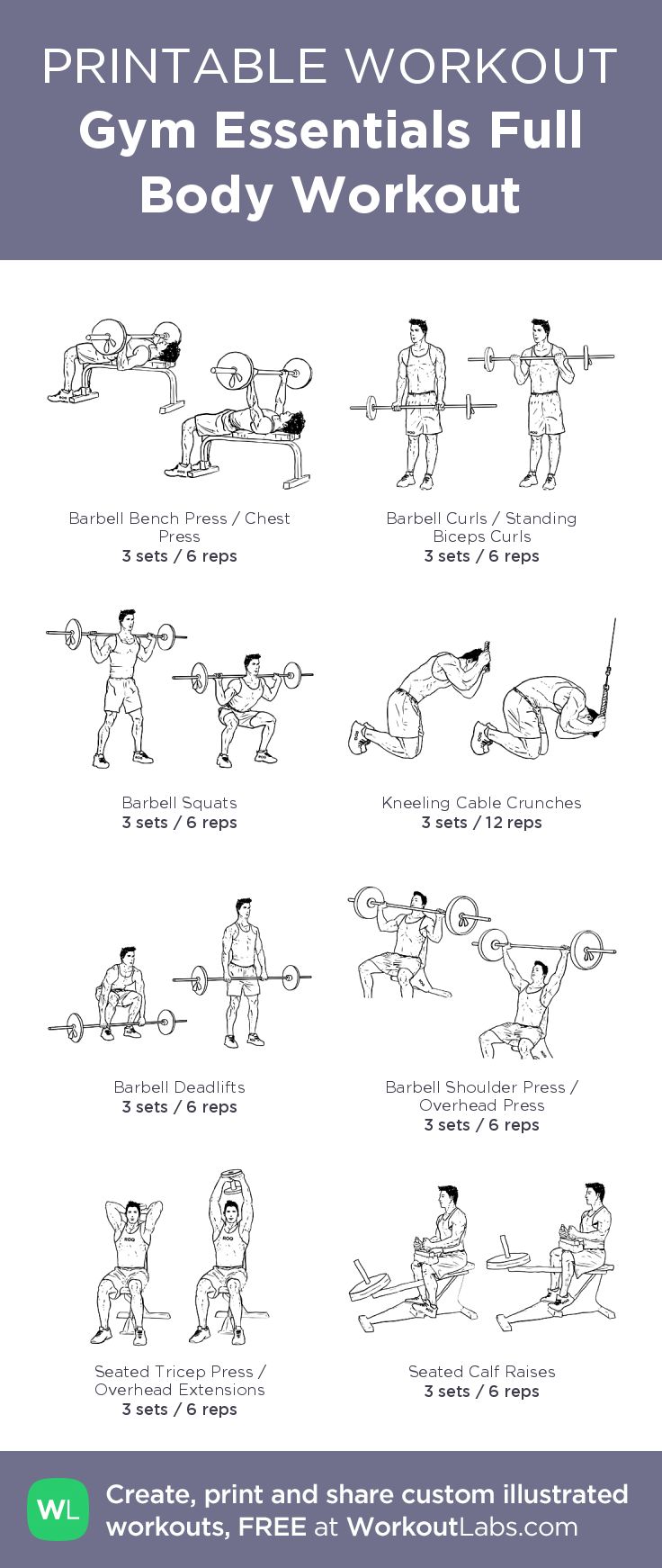 PRINTABLE WORKOUT
Gym Essentials Full Body Workout

Barbell Bench Press / Chest Press
3 sets / 6 reps

Barbell Curls / Standing Biceps Curls
3 sets / 6 reps

Barbell Squats
3 sets / 6 reps

Kneeling Cable Crunches
3 sets / 12 reps

Barbell Deadlifts
3 sets / 6 reps

Barbell Shoulder Press / Overhead Press
3 sets / 6 reps

Seated Tricep Press / Overhead Extensions
3 sets / 6 reps

Seated Calf Raises
3 sets / 6 reps

WL
Create, print and share custom illustrated workouts, FREE at WorkoutLabs.com