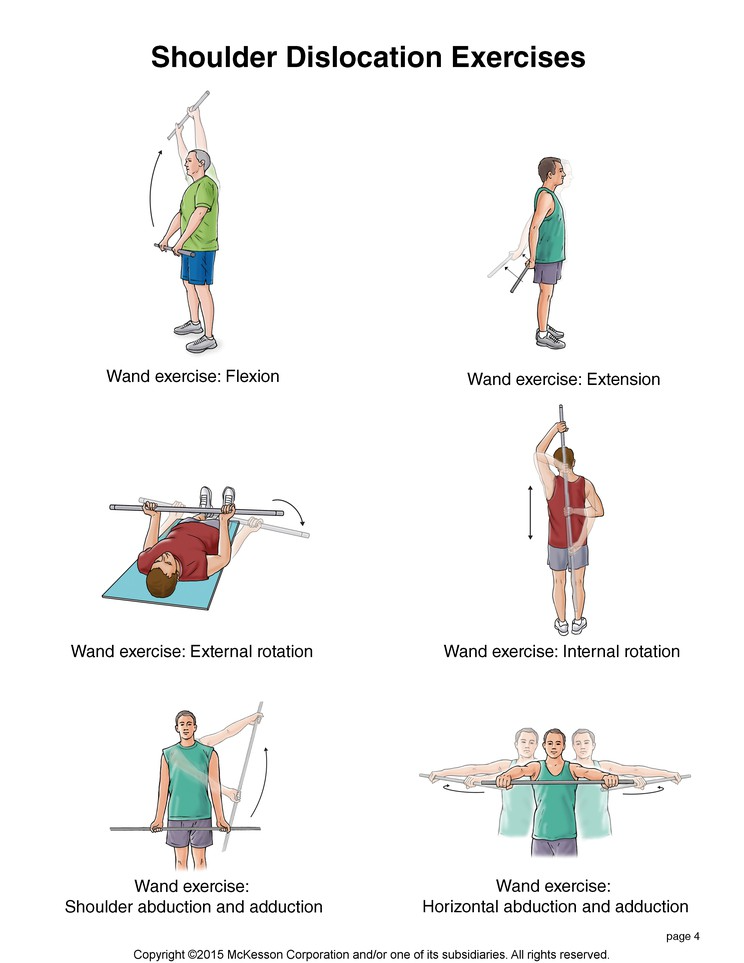 Shoulder Dislocation Exercises

Wand exercise: Flexion

Wand exercise: Extension

Wand exercise: External rotation

Wand exercise: Internal rotation

Wand exercise:
Shoulder abduction and adduction

Wand exercise:
Horizontal abduction and adduction

page 4

Copyright ©2015 McKesson Corporation and/or one of its subsidiaries. All rights reserved.