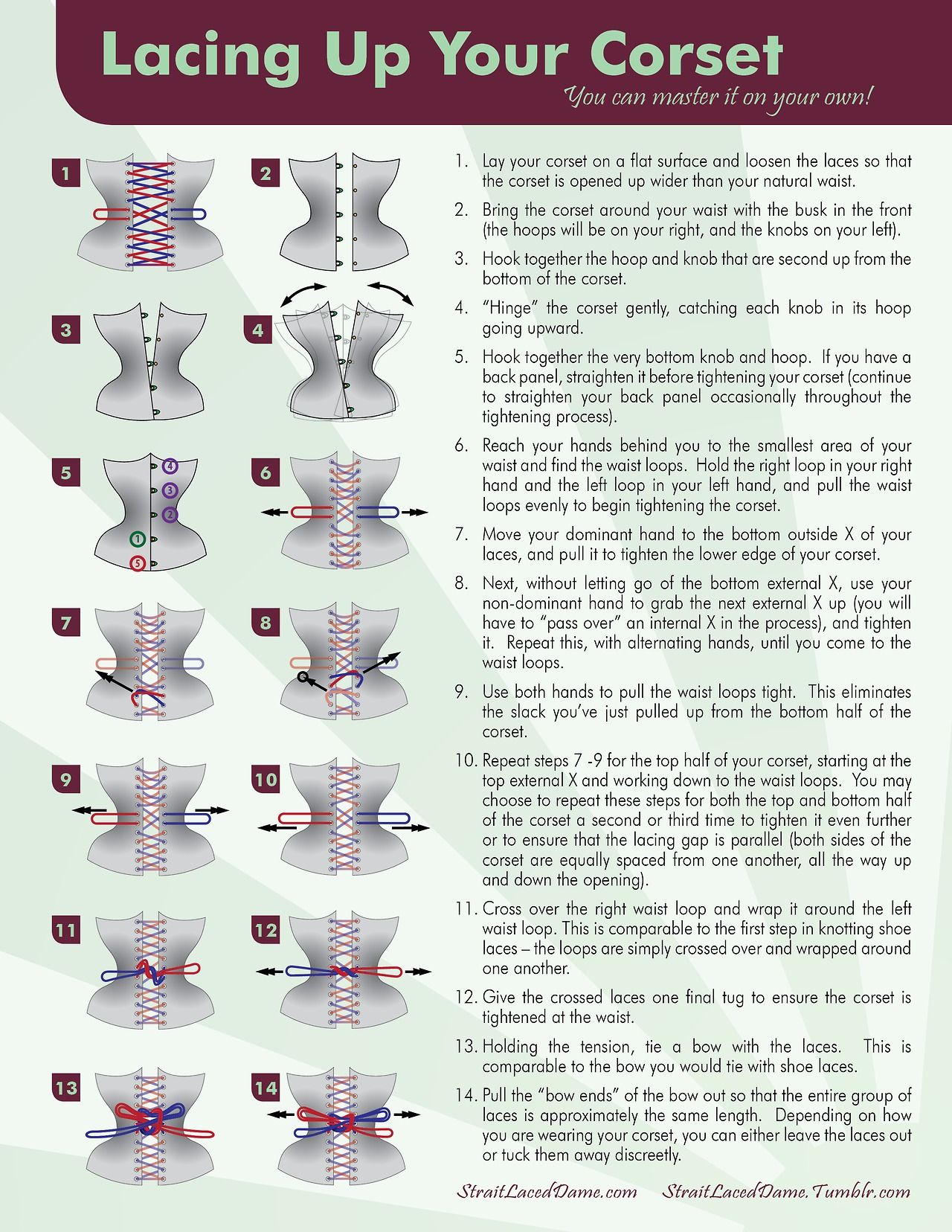 Lacing Up Your Corset

You can master it on your own!

1

2

3

4

5

4

3

2

1

5

6

7

8

9

10

11

12

13

14

1. Lay your corset on a flat surface and loosen the laces so that the corset is opened up wider than your natural waist.

2. Bring the corset around your waist with the busk in the front (the hoops will be on your right, and the knobs on your left).

3. Hook together the hoop and knob that are second up from the bottom of the corset.

4. "Hinge" the corset gently, catching each knob in its hoop going upward.

5. Hook together the very bottom knob and hoop. If you have a back panel, straighten it before tightening your corset (continue to straighten your back panel occasionally throughout the tightening process).

6. Reach your hands behind you to the smallest area of your waist and find the waist loops. Hold the right loop in your right hand and the left loop in your left hand, and pull the waist loops evenly to begin tightening the corset.

7. Move your dominant hand to the bottom outside X of your laces, and pull it to tighten the lower edge of your corset.

8. Next, without letting go of the bottom external X, use your non-dominant hand to grab the next external X up (you will have to "pass over" an internal X in the process), and tighten it. Repeat this, with alternating hands, until you come to the waist loops.

9. Use both hands to pull the waist loops tight. This eliminates the slack you've just pulled up from the bottom half of the corset.

10. Repeat steps 7 -9 for the top half of your corset, starting at the top external X and working down to the waist loops. You may choose to repeat these steps for both the top and bottom half of the corset a second or third time to tighten it even further or to ensure that the lacing gap is parallel (both sides of the corset are equally spaced from one another, all the way up and down the opening).

11. Cross over the right waist loop and wrap it around the left waist loop. This is comparable to the first step in knotting shoe laces – the loops are simply crossed over and wrapped around one another.

12. Give the crossed laces one final tug to ensure the corset is tightened at the waist.

13. Holding the tension, tie a bow with the laces. This is comparable to the bow you would tie with shoe laces.

14. Pull the "bow ends" of the bow out so that the entire group of laces is approximately the same length. Depending on how you are wearing your corset, you can either leave the laces out or tuck them away discreetly.

StraitLacedDame.com StraitLacedDame.Tumblr.com