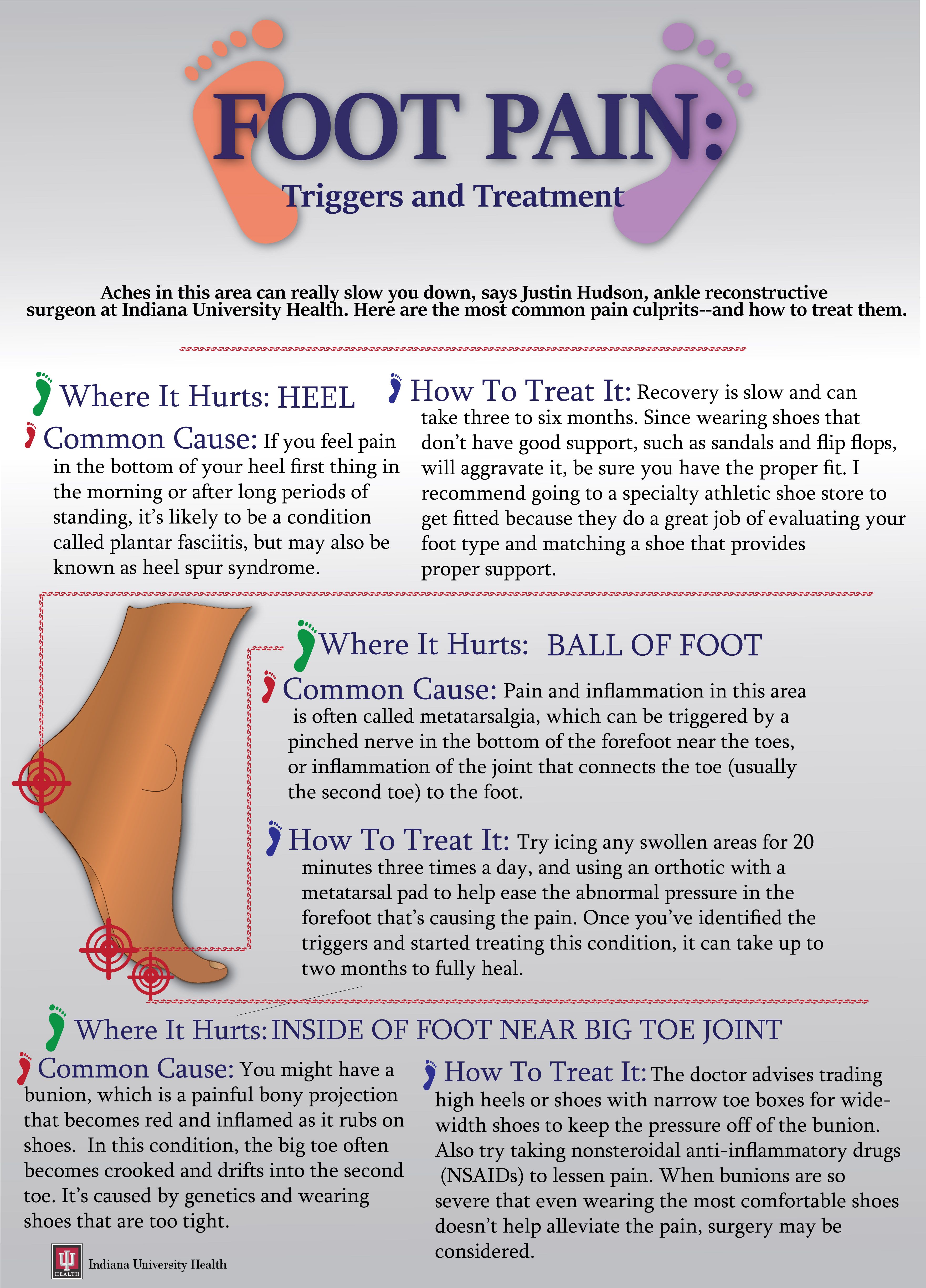 FOOT PAIN:
Triggers and Treatment

Aches in this area can really slow you down, says Justin Hudson, ankle reconstructive surgeon at Indiana University Health. Here are the most common pain culprits--and how to treat them.

Where It Hurts: HEEL

Common Cause: If you feel pain in the bottom of your heel first thing in the morning or after long periods of standing, it's likely to be a condition called plantar fasciitis, but may also be known as heel spur syndrome.

How To Treat It: Recovery is slow and can take three to six months. Since wearing shoes that don't have good support, such as sandals and flip flops, will aggravate it, be sure you have the proper fit. I recommend going to a specialty athletic shoe store to get fitted because they do a great job of evaluating your foot type and matching a shoe that provides proper support.

Where It Hurts: BALL OF FOOT

Common Cause: Pain and inflammation in this area is often called metatarsalgia, which can be triggered by a pinched nerve in the bottom of the forefoot near the toes, or inflammation of the joint that connects the toe (usually the second toe) to the foot.

How To Treat It: Try icing any swollen areas for 20 minutes three times a day, and using an orthotic with a metatarsal pad to help ease the abnormal pressure in the forefoot that's causing the pain. Once you've identified the triggers and started treating this condition, it can take up to two months to fully heal.

Where It Hurts: INSIDE OF FOOT NEAR BIG TOE JOINT

Common Cause: You might have a bunion, which is a painful bony projection that becomes red and inflamed as it rubs on shoes. In this condition, the big toe often becomes crooked and drifts into the second toe. It's caused by genetics and wearing shoes that are too tight.

How To Treat It: The doctor advises trading high heels or shoes with narrow toe boxes for wide-width shoes to keep the pressure off of the bunion. Also try taking nonsteroidal anti-inflammatory drugs (NSAIDs) to lessen pain. When bunions are so severe that even wearing the most comfortable shoes doesn't help alleviate the pain, surgery may be considered.

HEALTH Indiana University Health