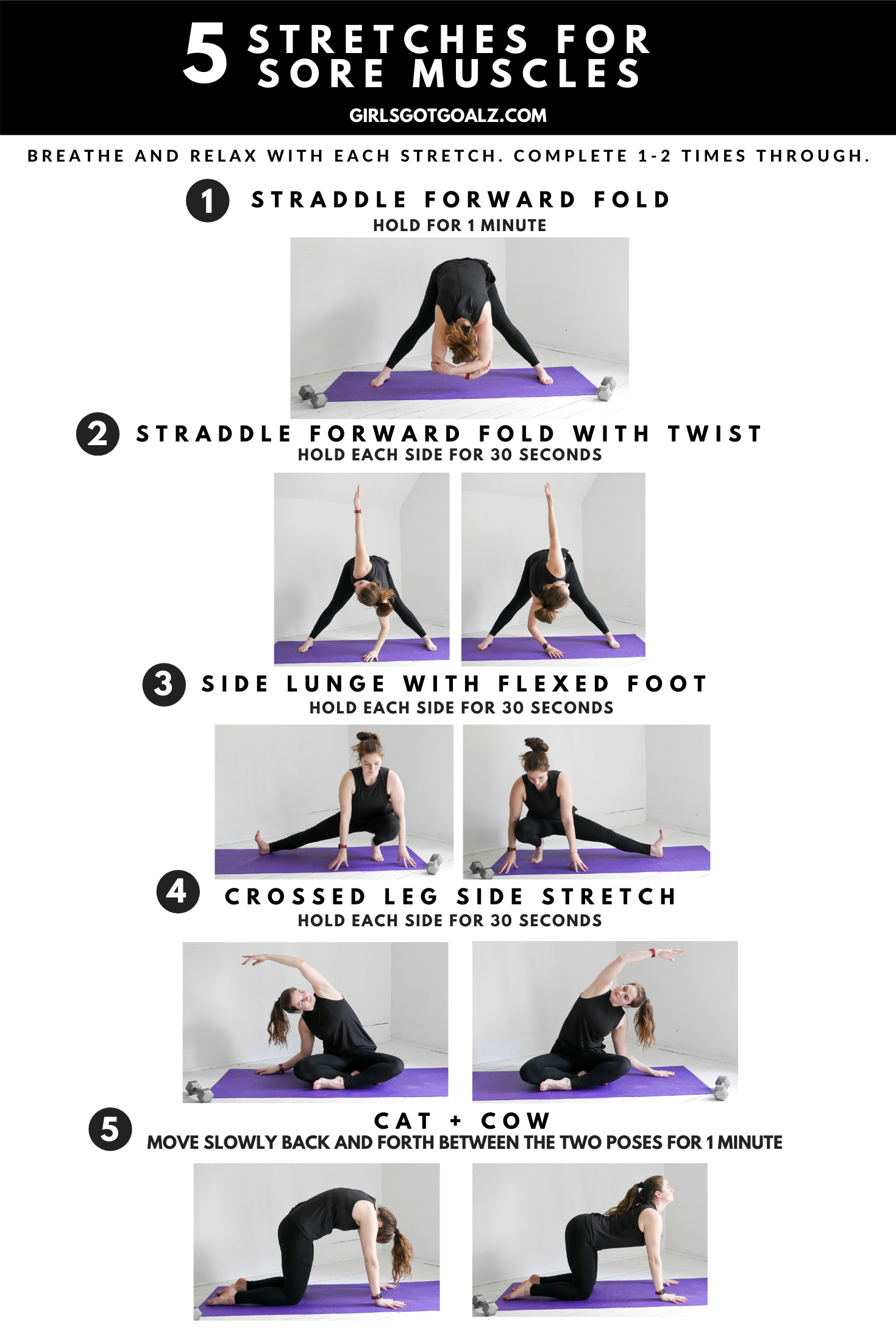 5 STRETCHES FOR SORE MUSCLES

GIRLSGOTGOALZ.COM

BREATHE AND RELAX WITH EACH STRETCH. COMPLETE 1-2 TIMES THROUGH.

1 STRADDLE FORWARD FOLD
HOLD FOR 1 MINUTE

2 STRADDLE FORWARD FOLD WITH TWIST
HOLD EACH SIDE FOR 30 SECONDS

3 SIDE LUNGE WITH FLEXED FOOT
HOLD EACH SIDE FOR 30 SECONDS

4 CROSSED LEG SIDE STRETCH
HOLD EACH SIDE FOR 30 SECONDS

5 CAT + COW
MOVE SLOWLY BACK AND FORTH BETWEEN THE TWO POSES FOR 1 MINUTE