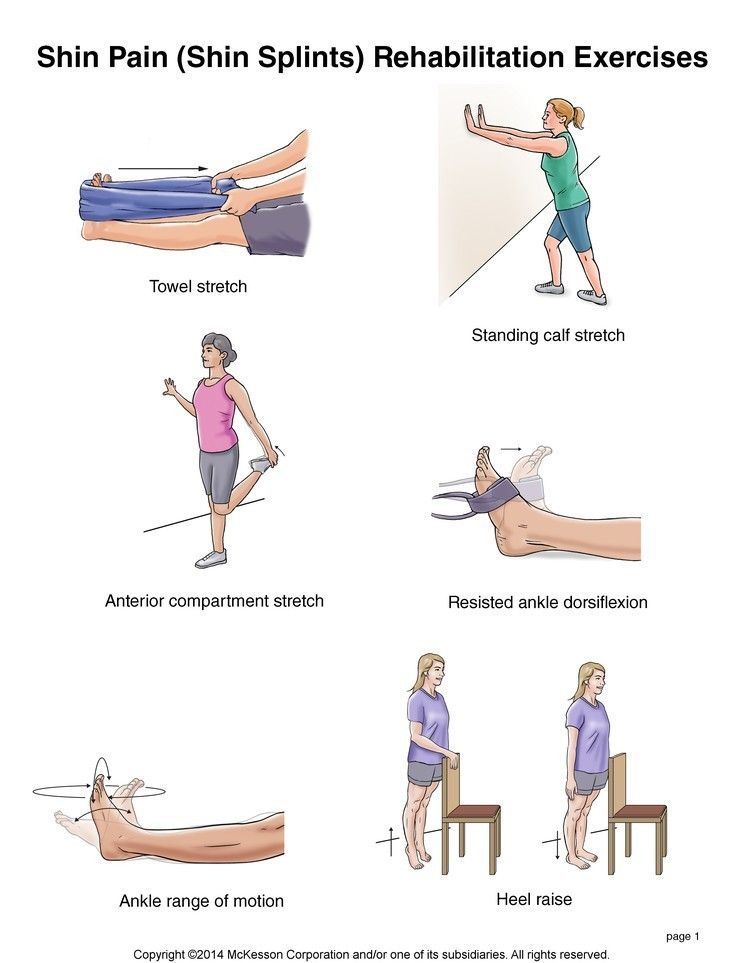 Shin Pain (Shin Splints) Rehabilitation Exercises

Towel stretch

Standing calf stretch

Anterior compartment stretch

Resisted ankle dorsiflexion

Ankle range of motion

Heel raise

page 1

Copyright ©2014 McKesson Corporation and/or one of its subsidiaries. All rights reserved.