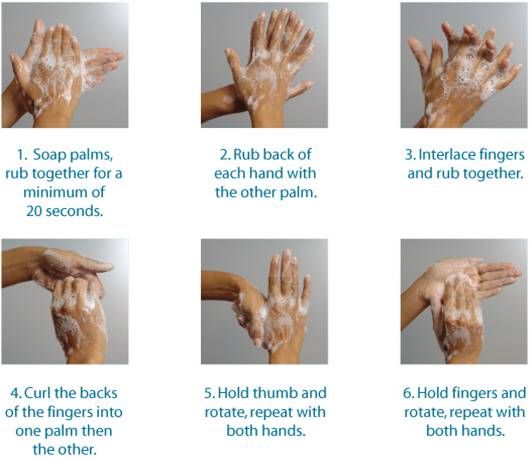 1. Soap palms, rub together for a minimum of 20 seconds.

2. Rub back of each hand with the other palm.

3. Interlace fingers and rub together.

4. Curl the backs of the fingers into one palm then the other.

5. Hold thumb and rotate, repeat with both hands.

6. Hold fingers and rotate, repeat with both hands.